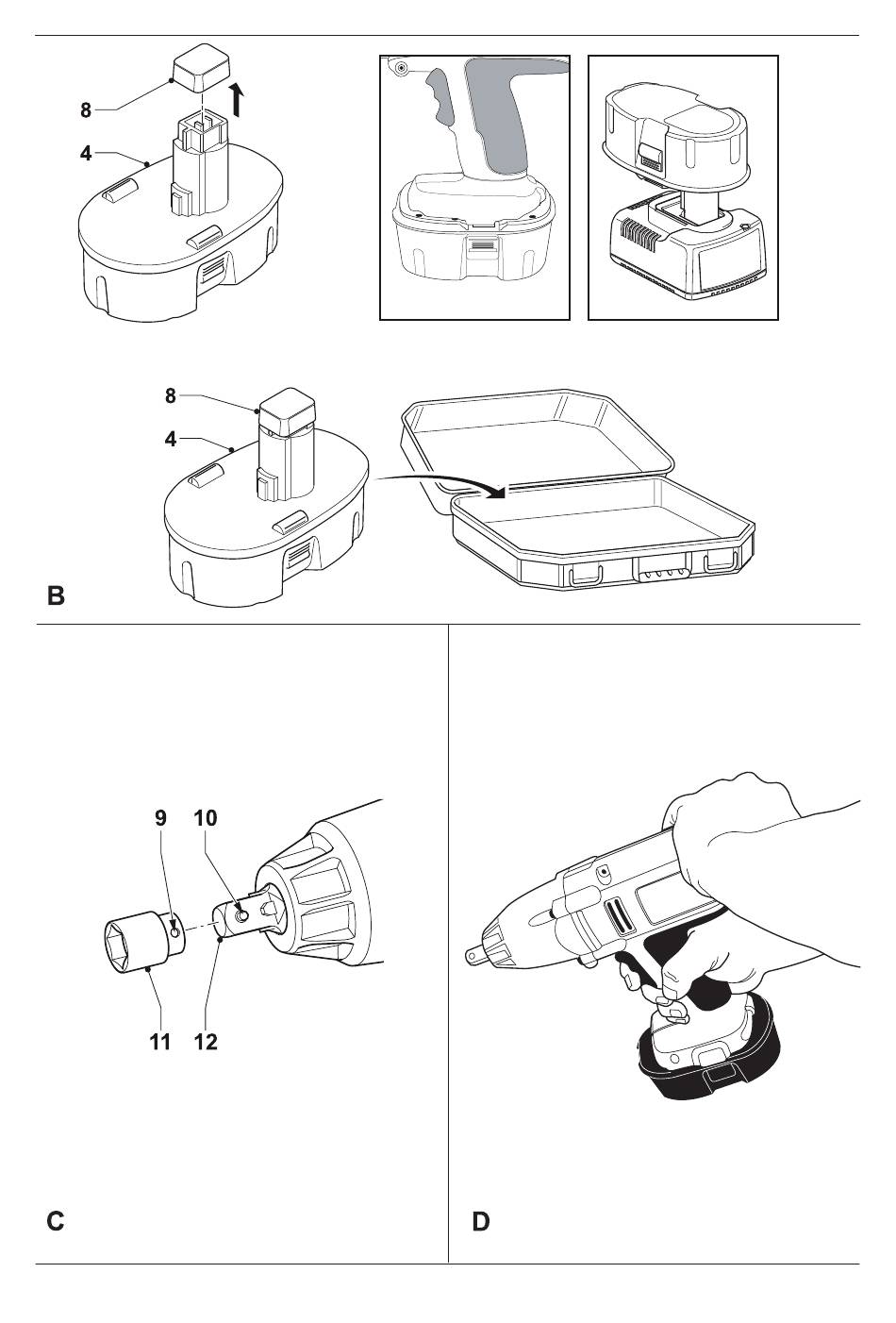 8
4

8
4
B

9
10
11
12
C

D