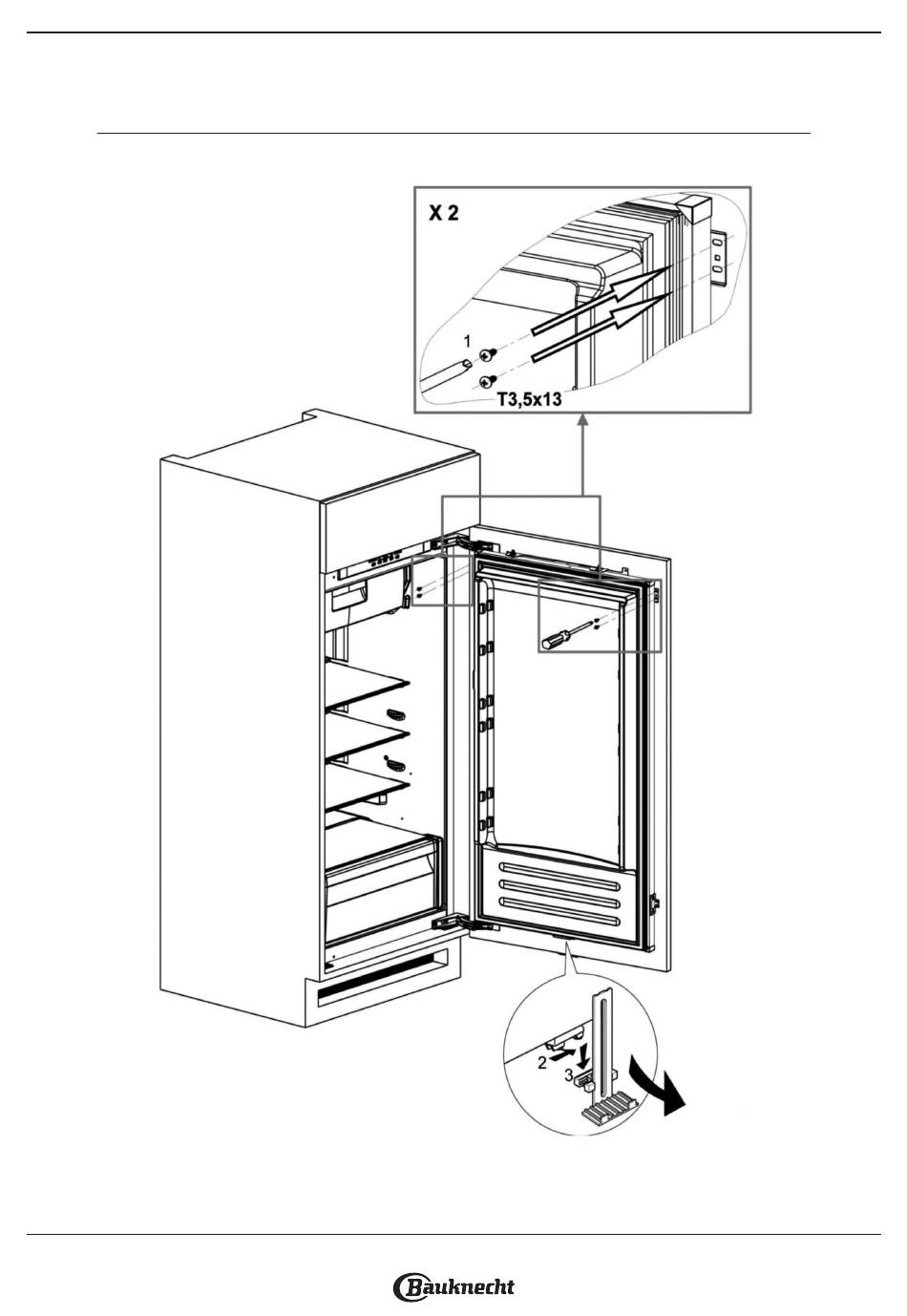 X 2

1

T3,5x13

2

3

Bauknecht