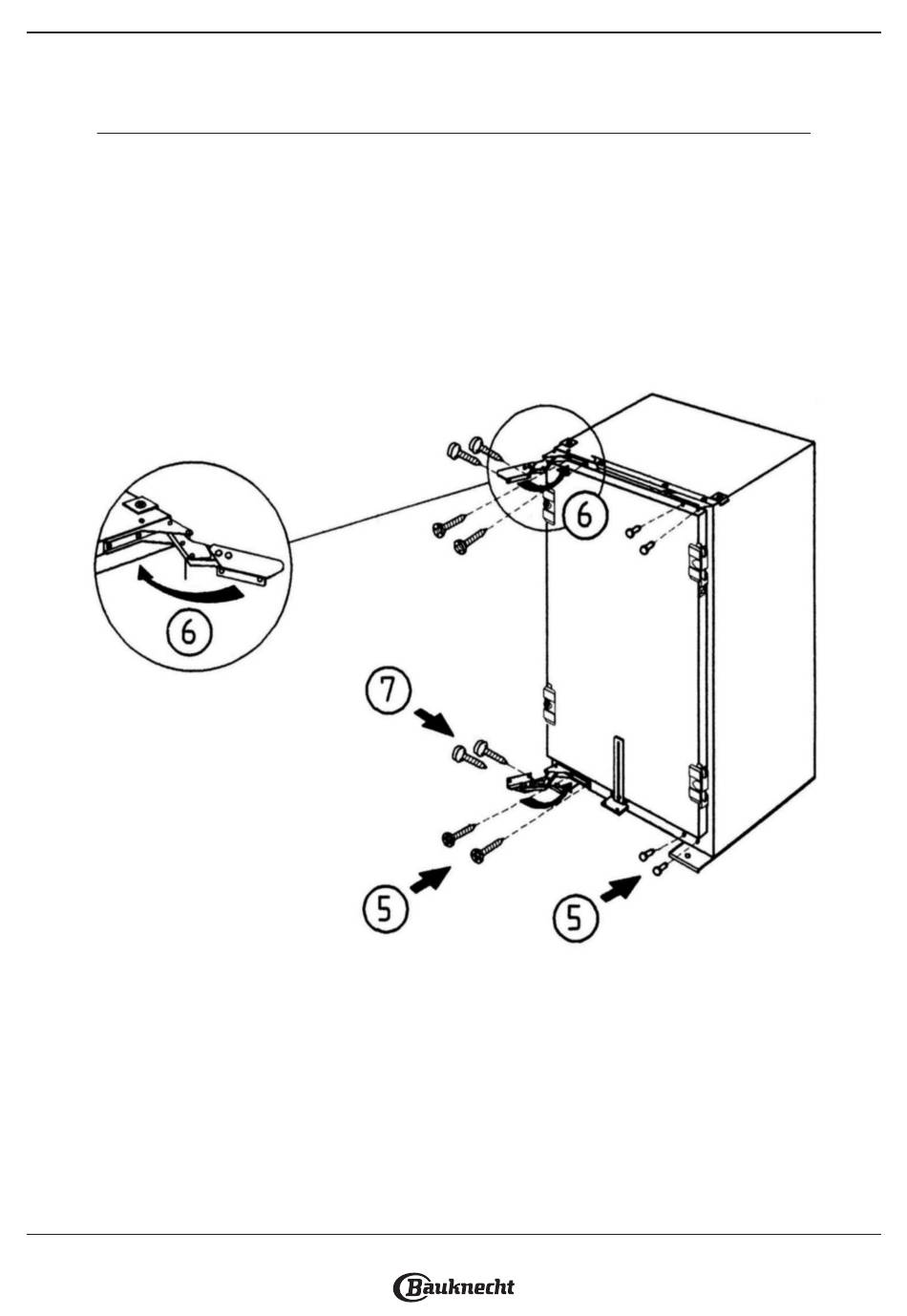 6

6

7

5

5

Bauknecht