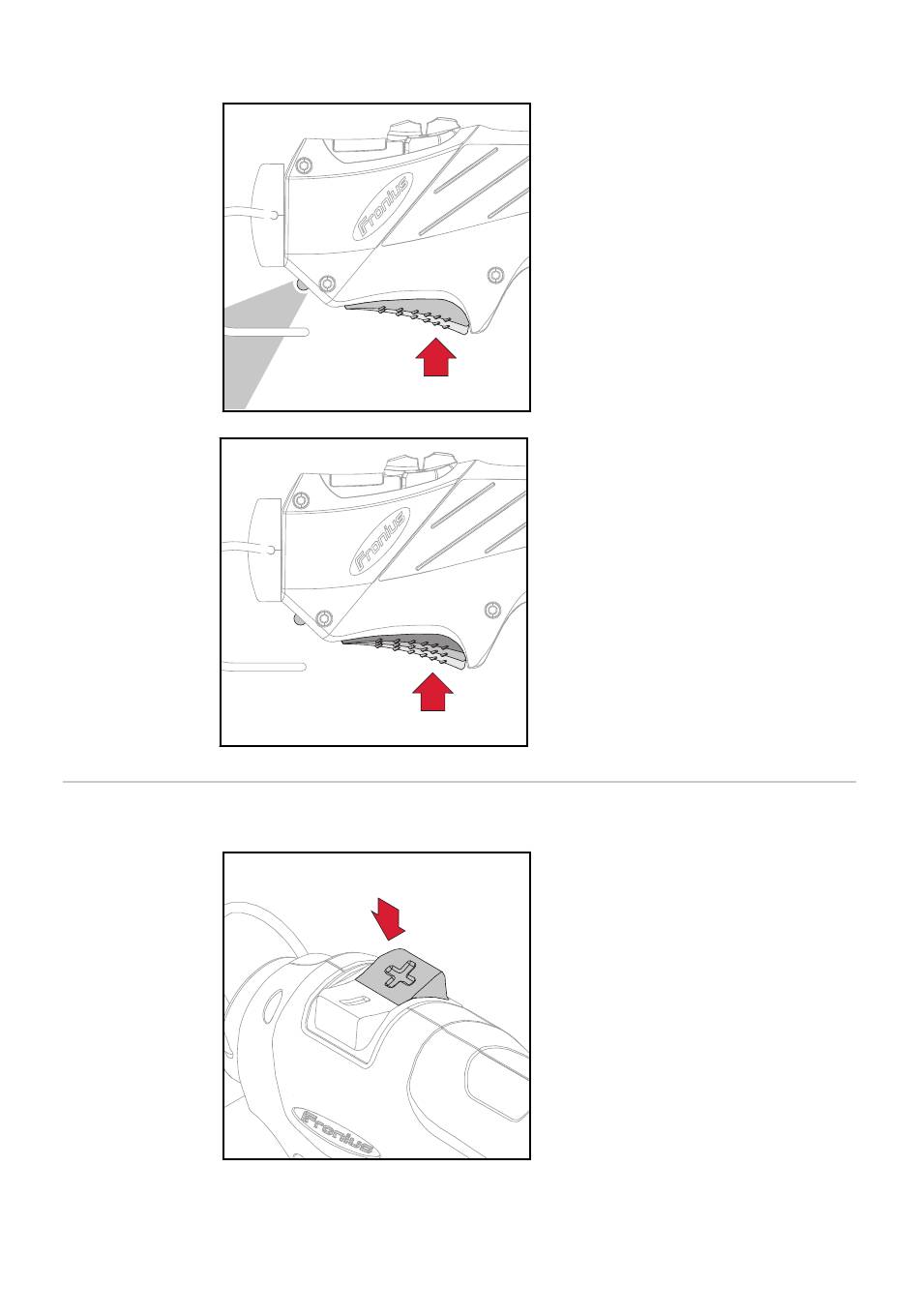 Fronius

Fronius

Fronius