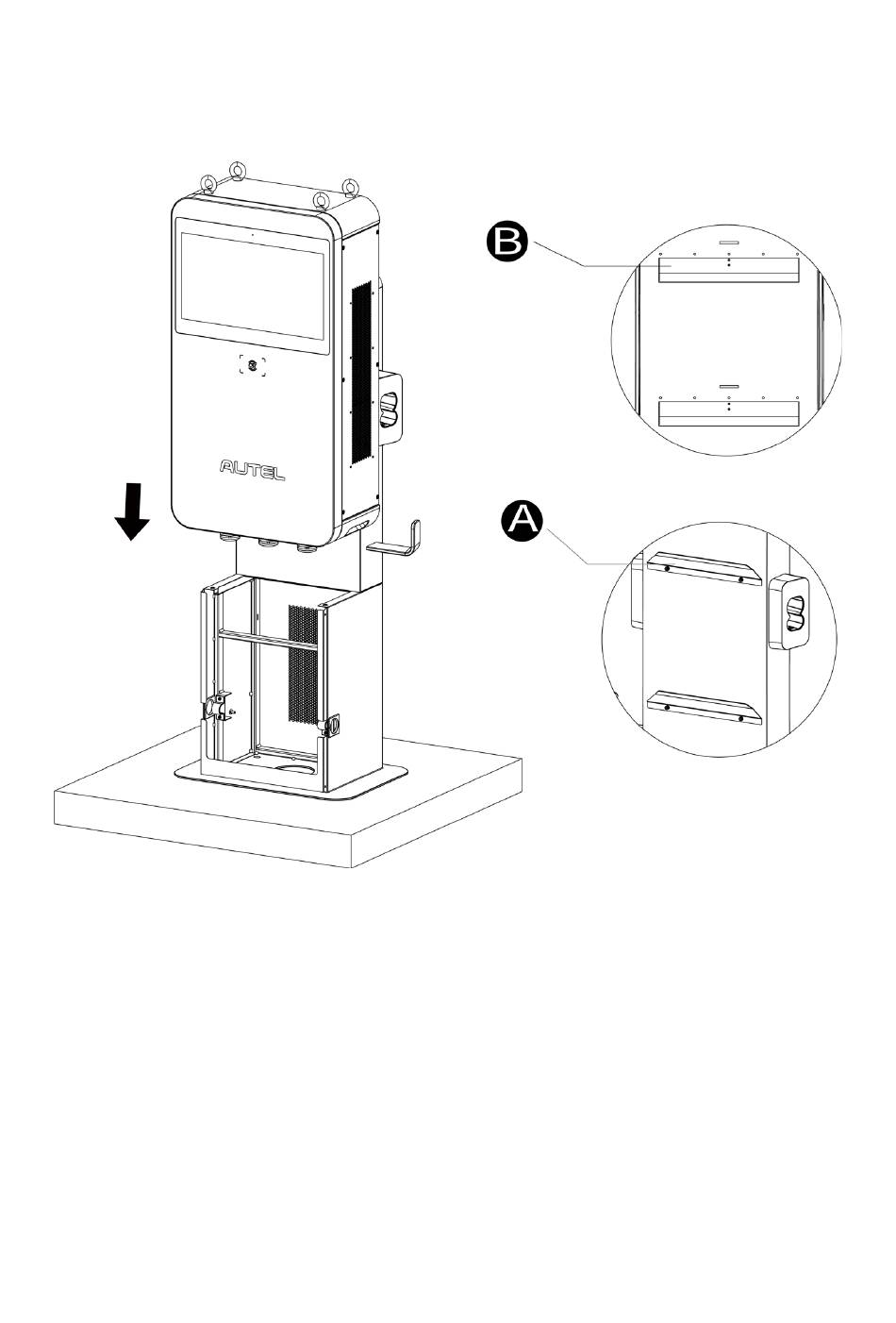 AUTEL

B

A