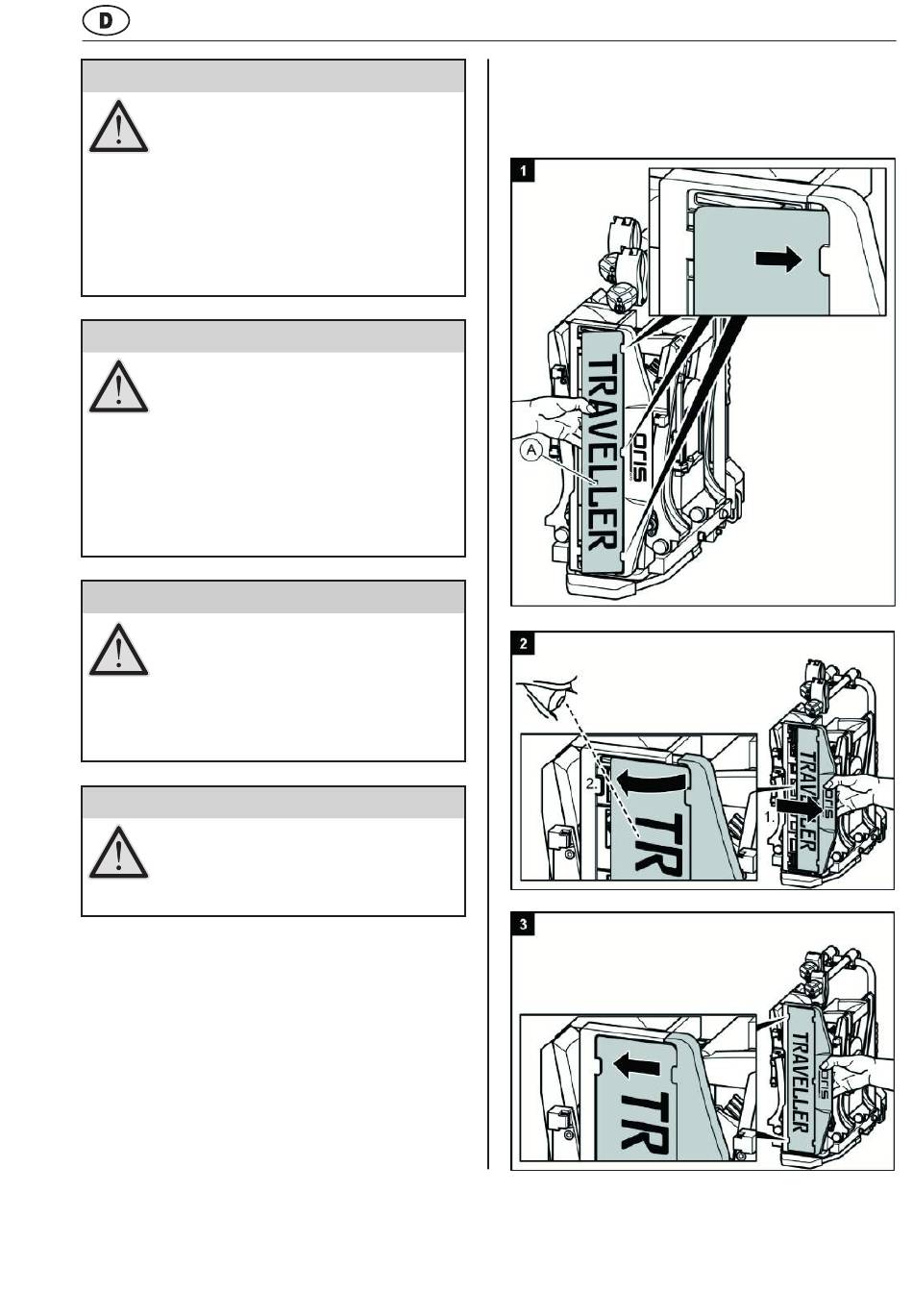 D

1

TRAVELLER

oris

A

2

2.

TR

TRAVELLER

oris

1.

3

TR

TRAVELLER

oris