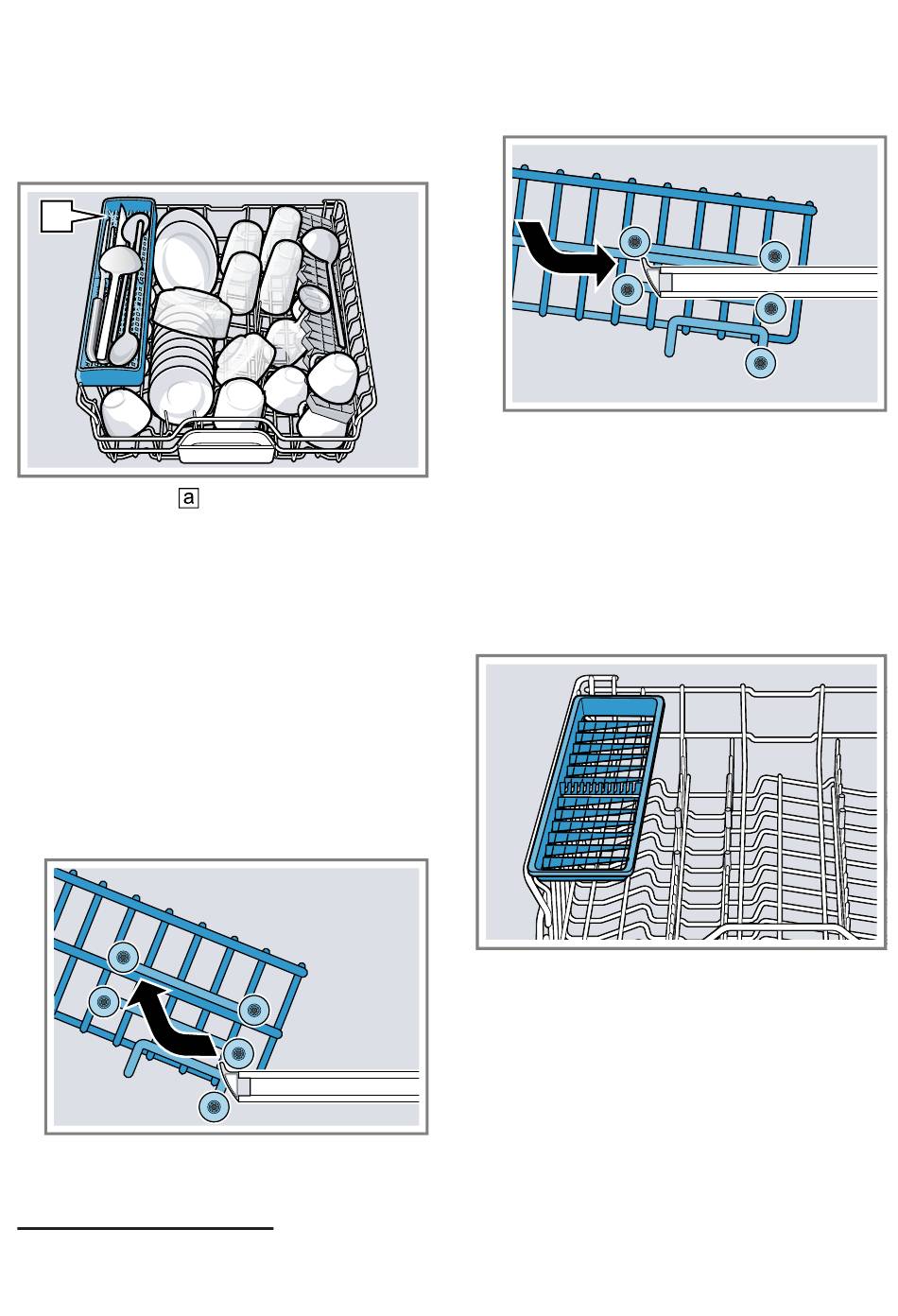 a