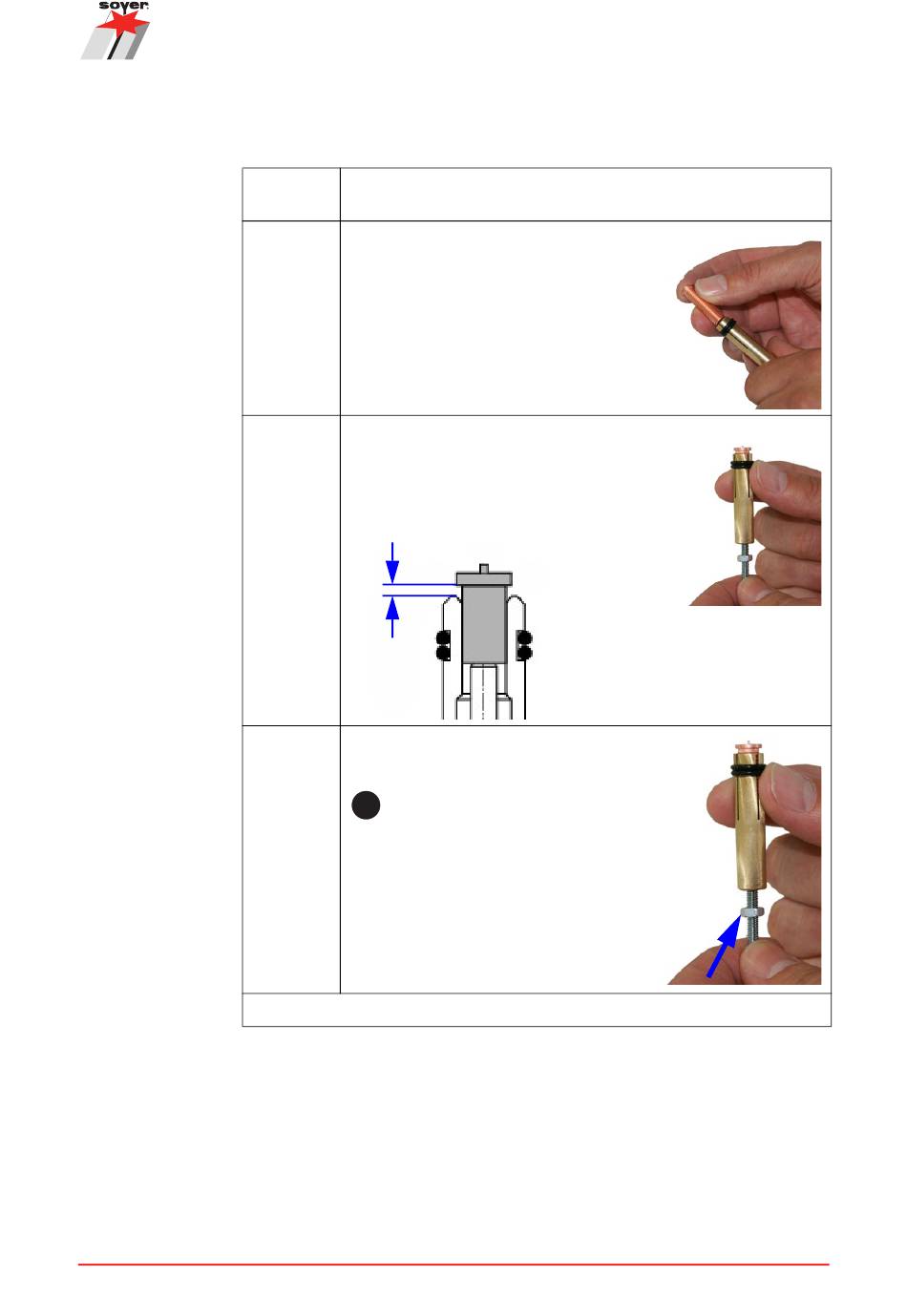 soyer