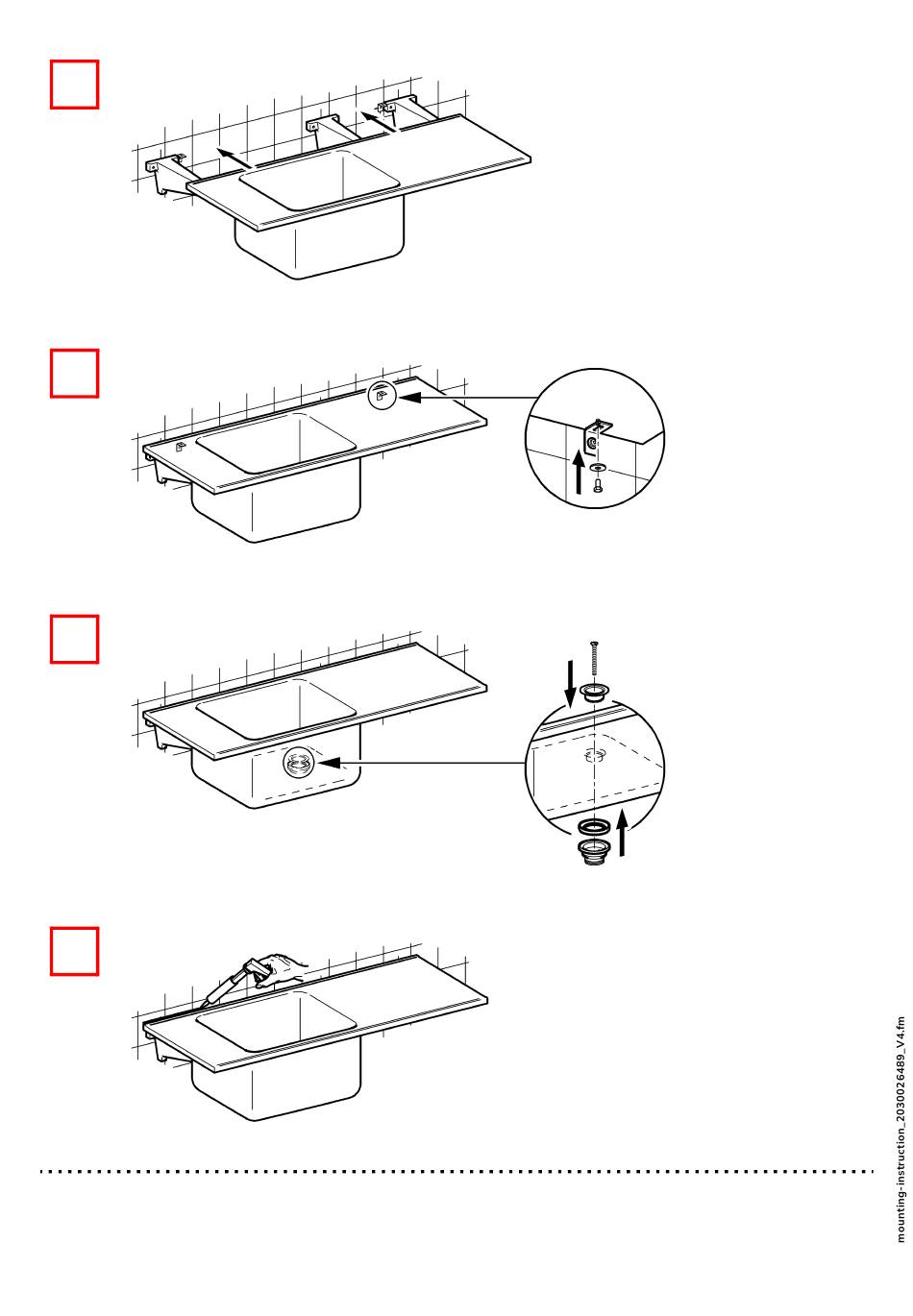 mounting-instruction_2030026489_V4.fm