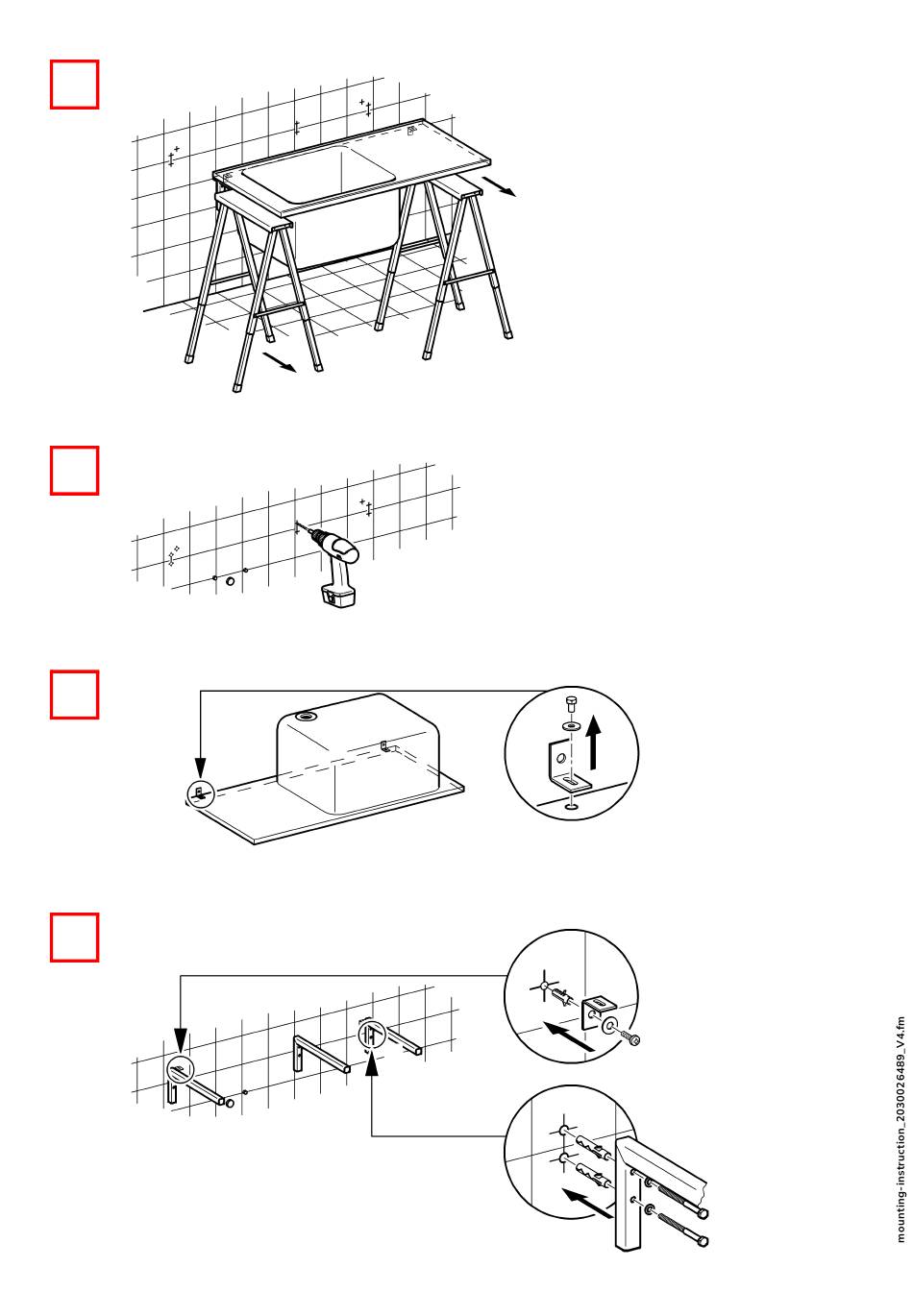 mounting-instruction_2030026489_V4.fm