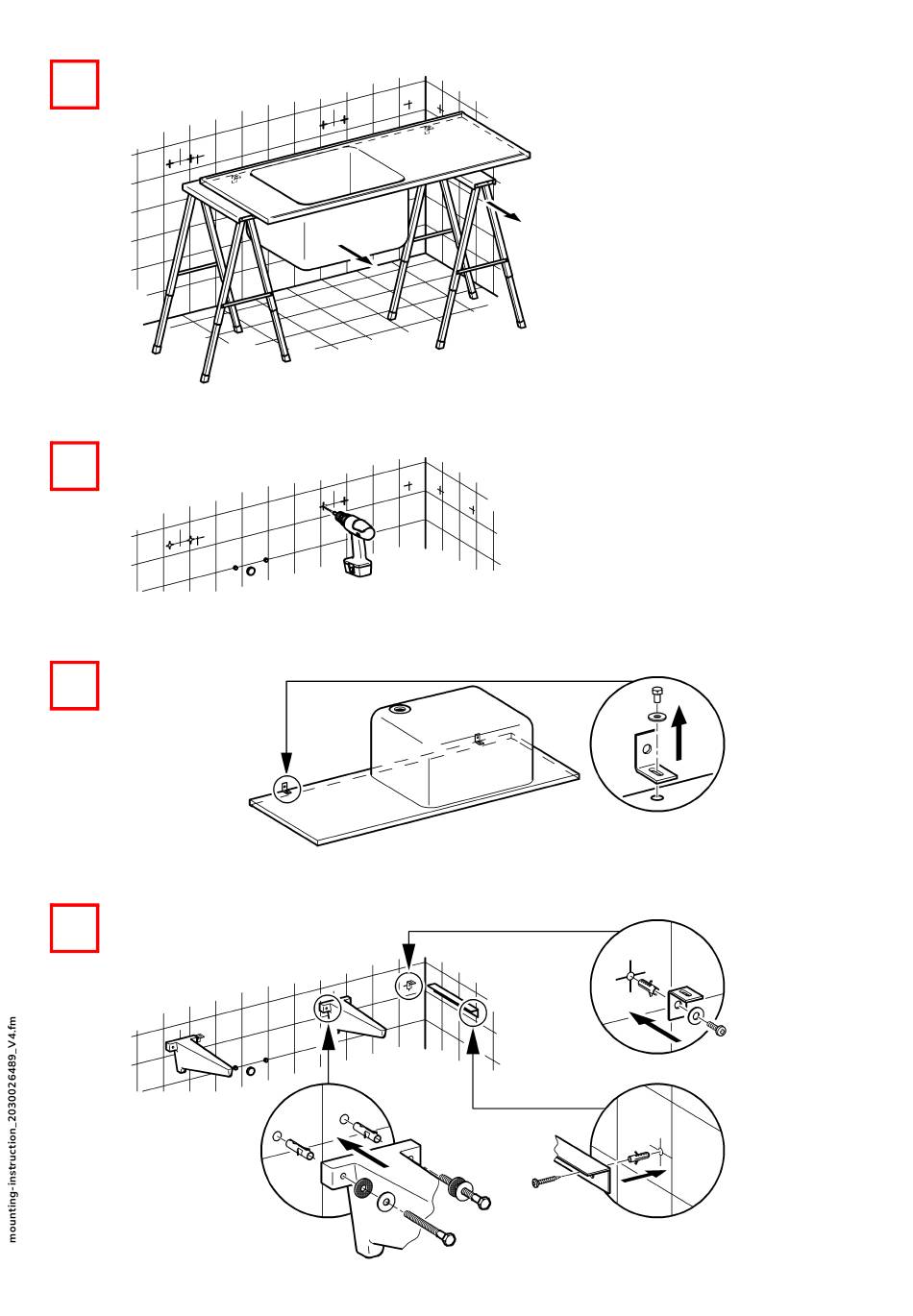 mounting-instruction_2030026489_V4.fm