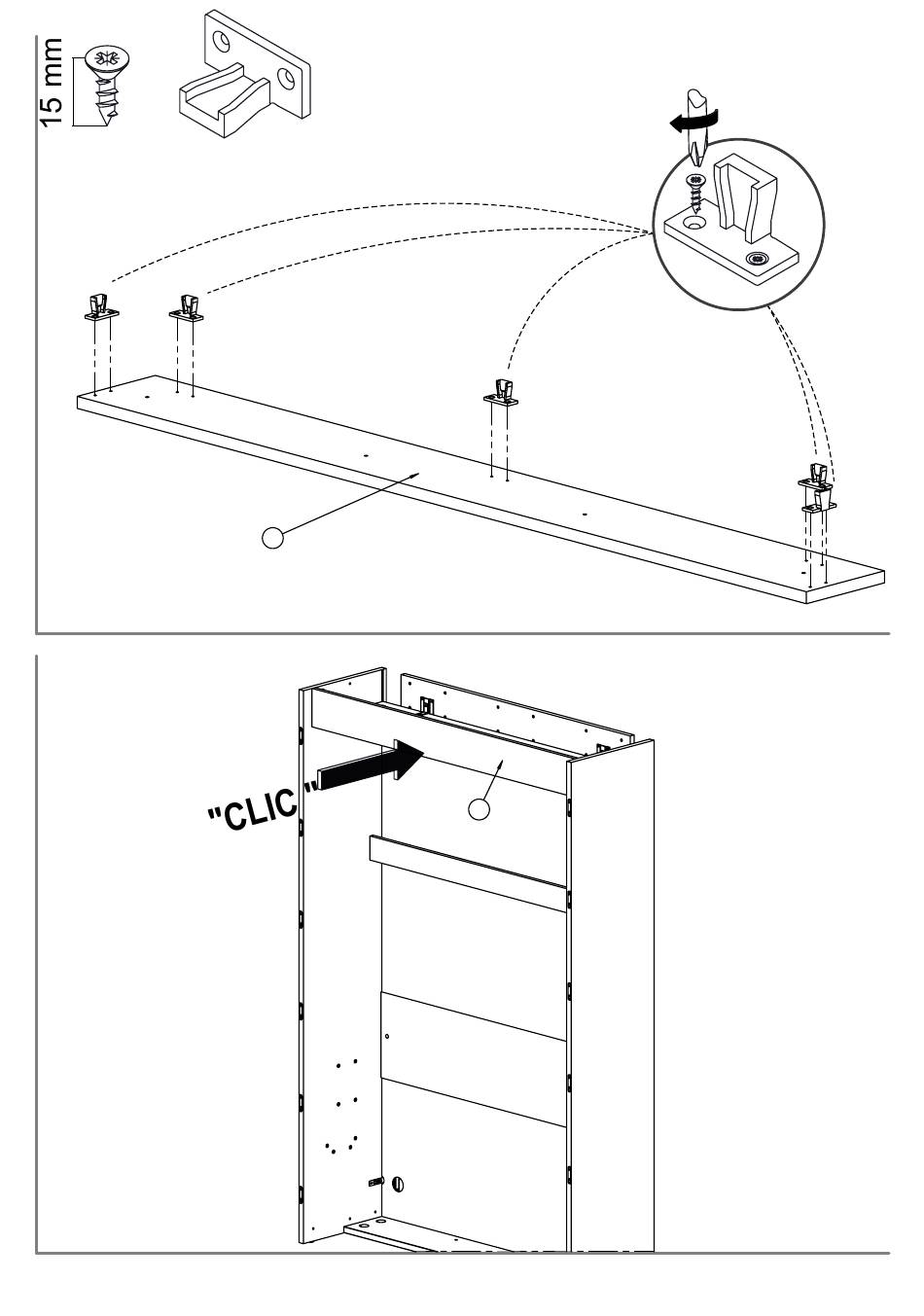 15 mm

"CLIC"