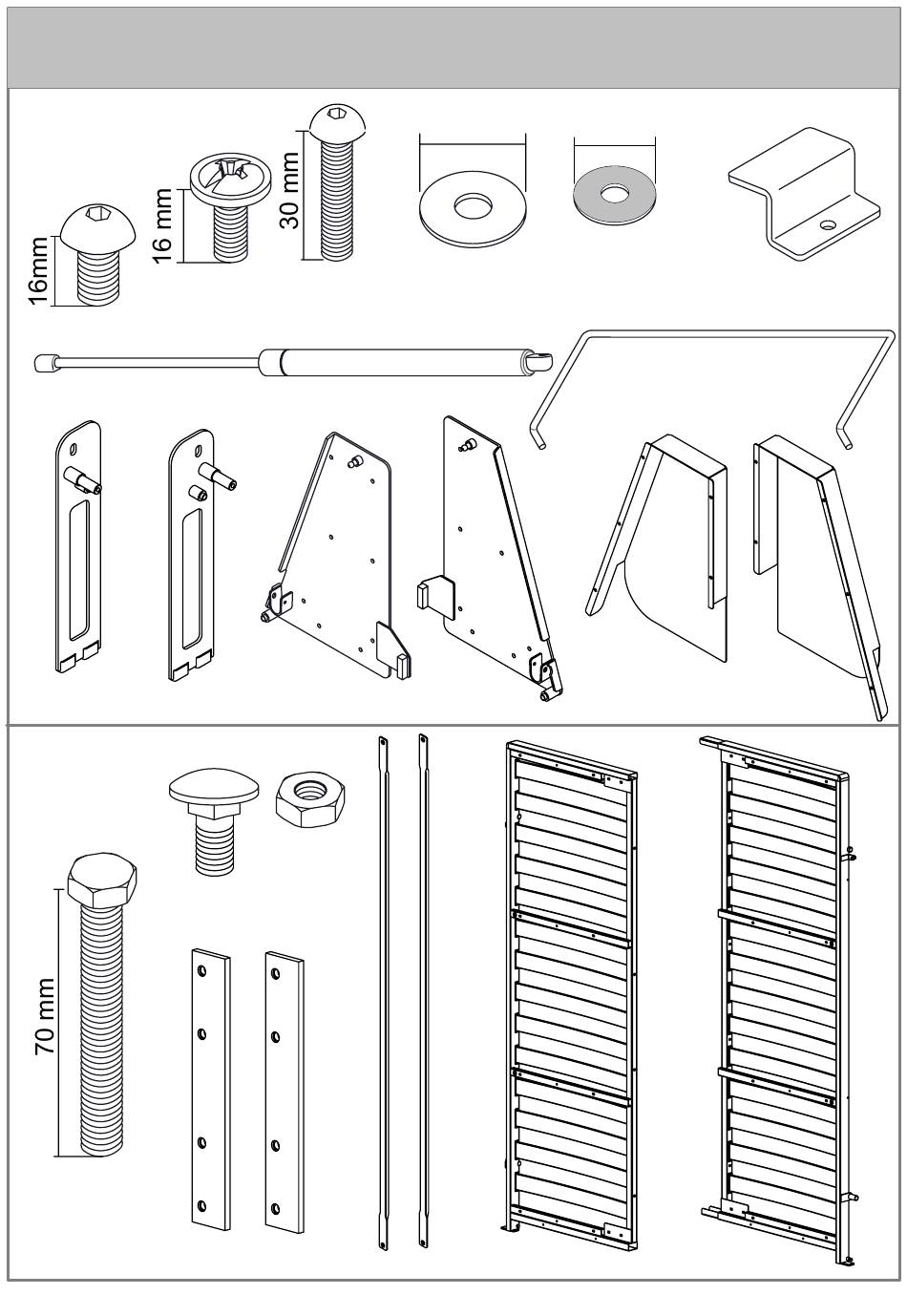 16mm

16 mm

30 mm

70 mm