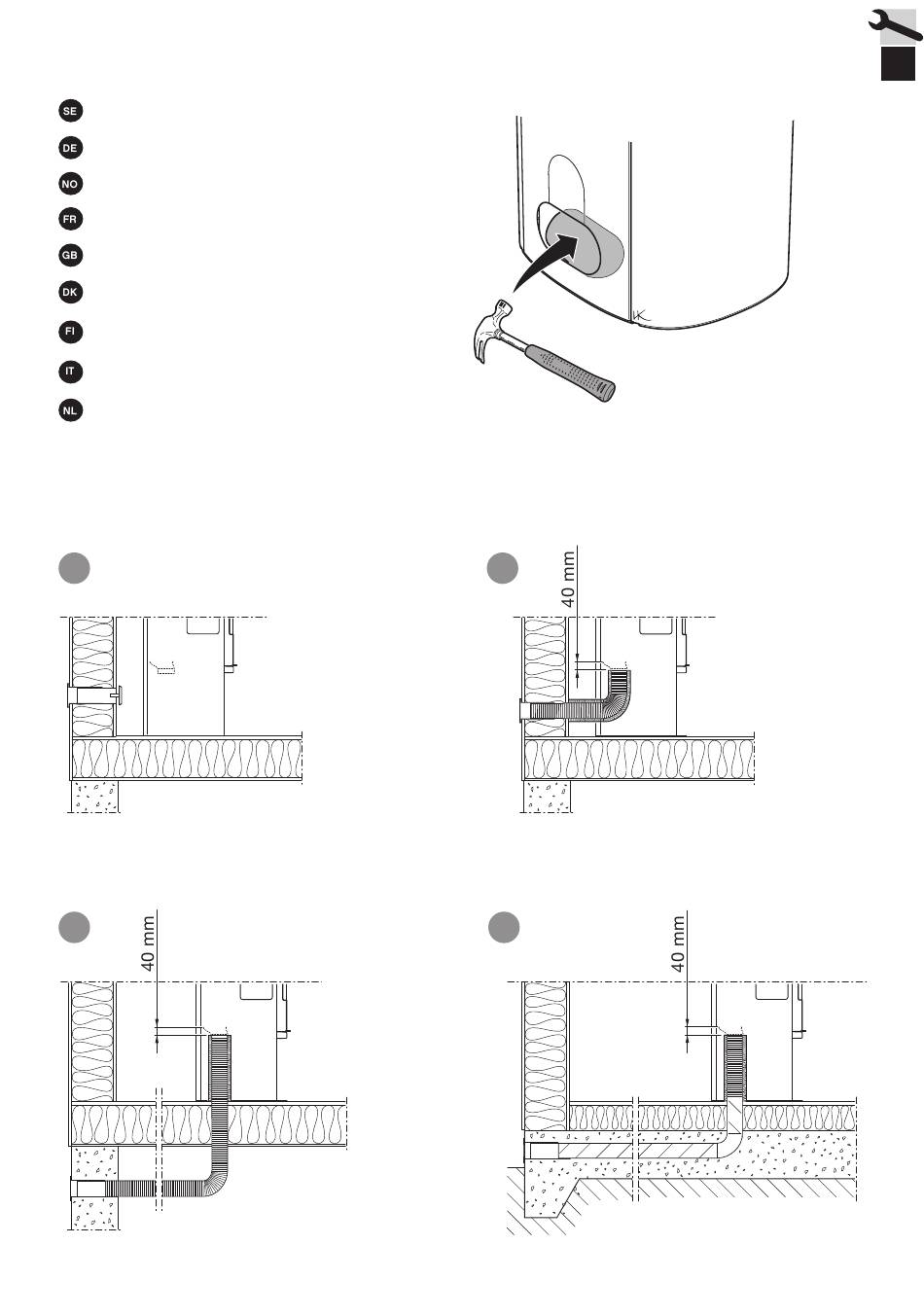 SE
DE
NO
FR
GB
DK
FI
IT
NL

40 mm

40 mm

40 mm