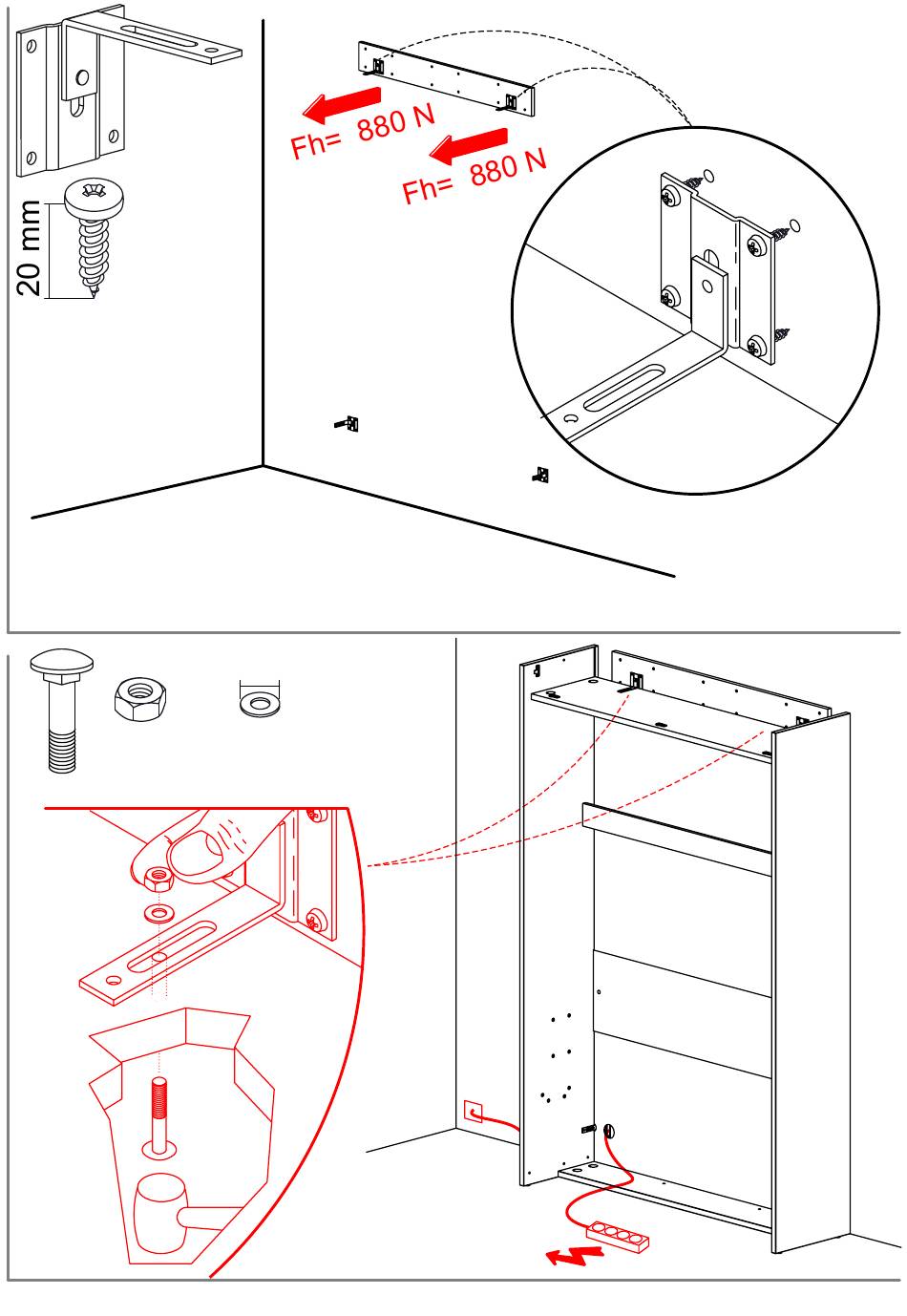 20 mm

Fh= 880 N

Fh= 880 N