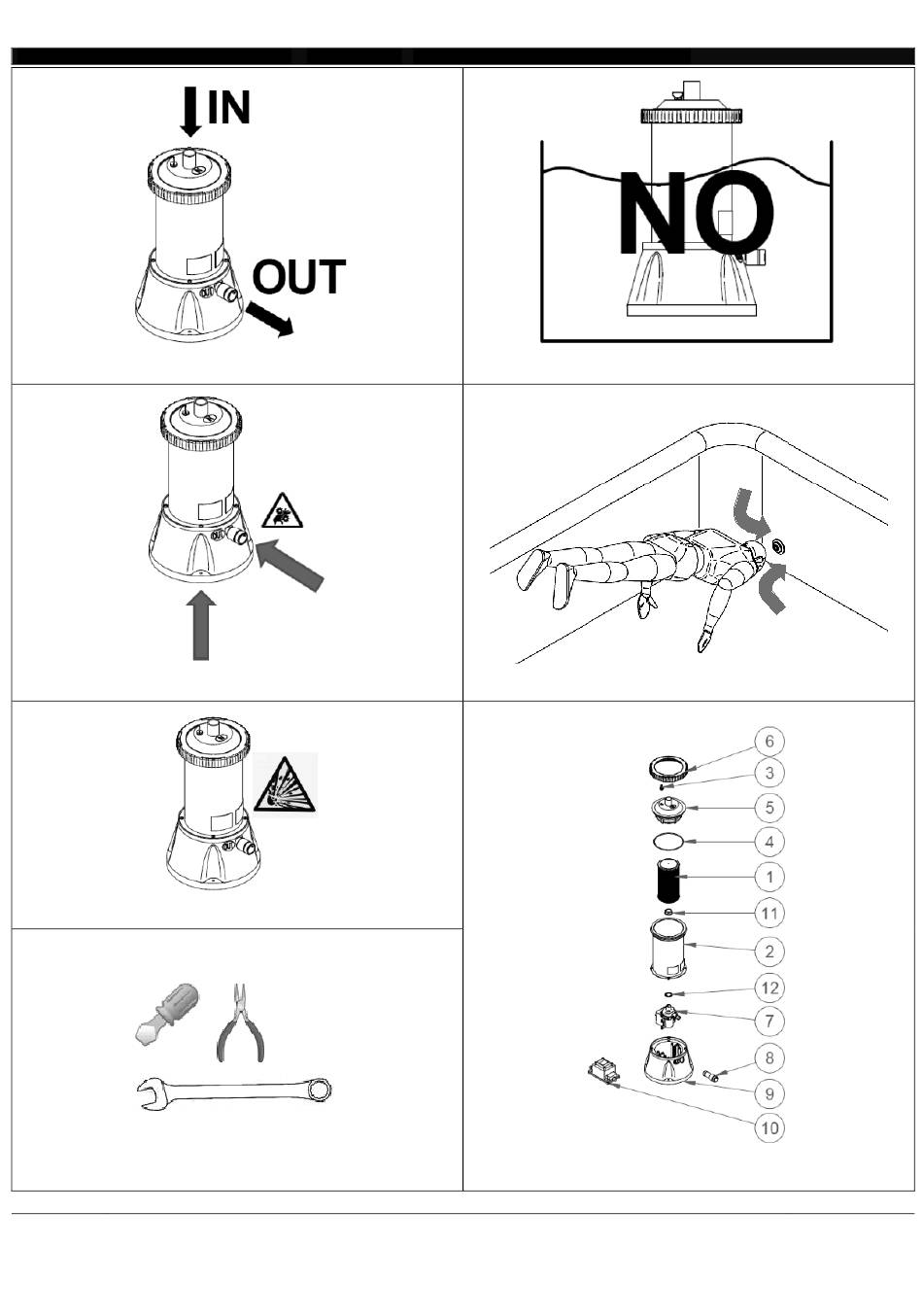 IN

OUT

NO

6
3
5
4
1
11
2
12
7
8
9
10