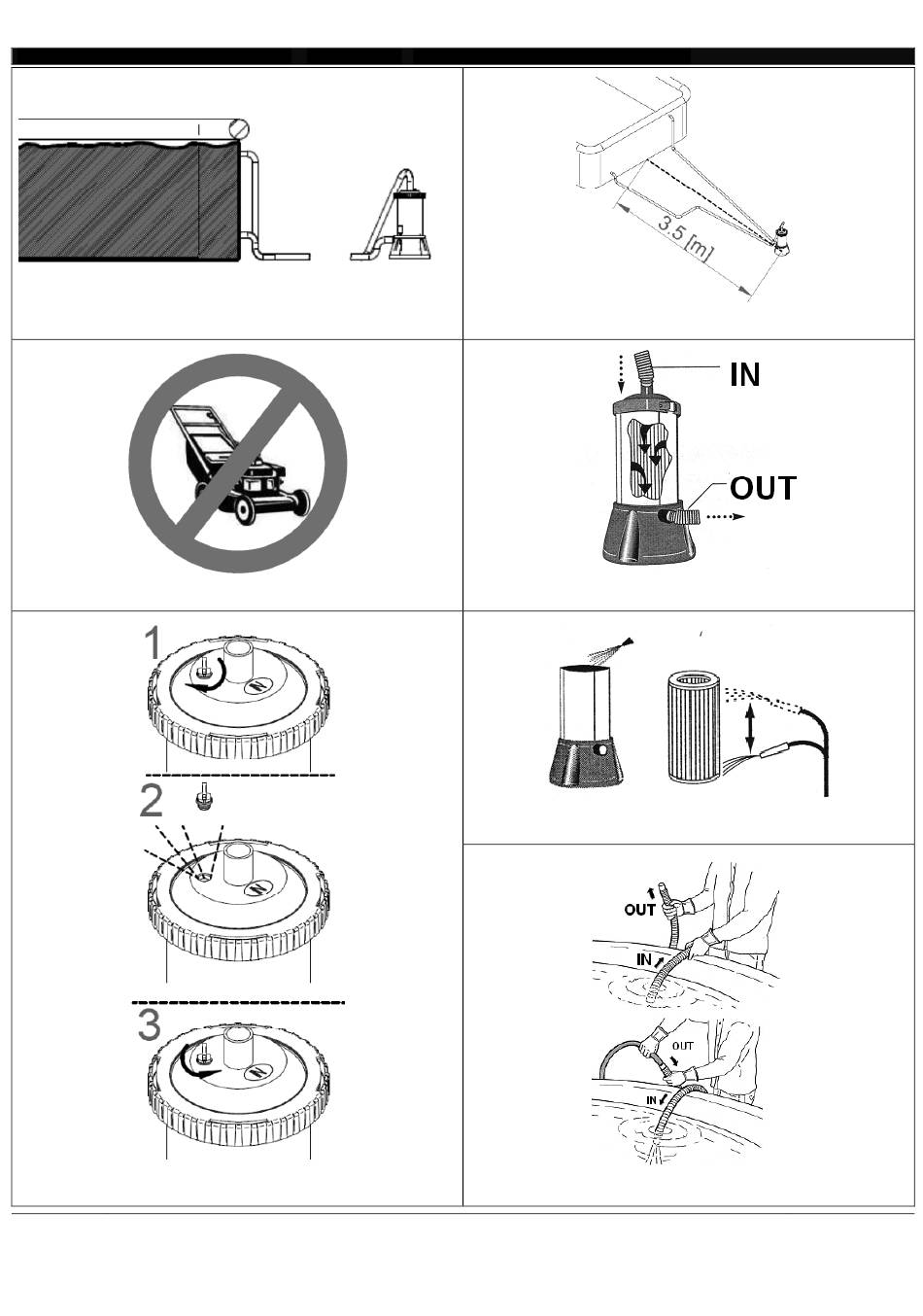 3.5 [m]

IN

OUT

1

2

3

OUT

IN

OUT

IN