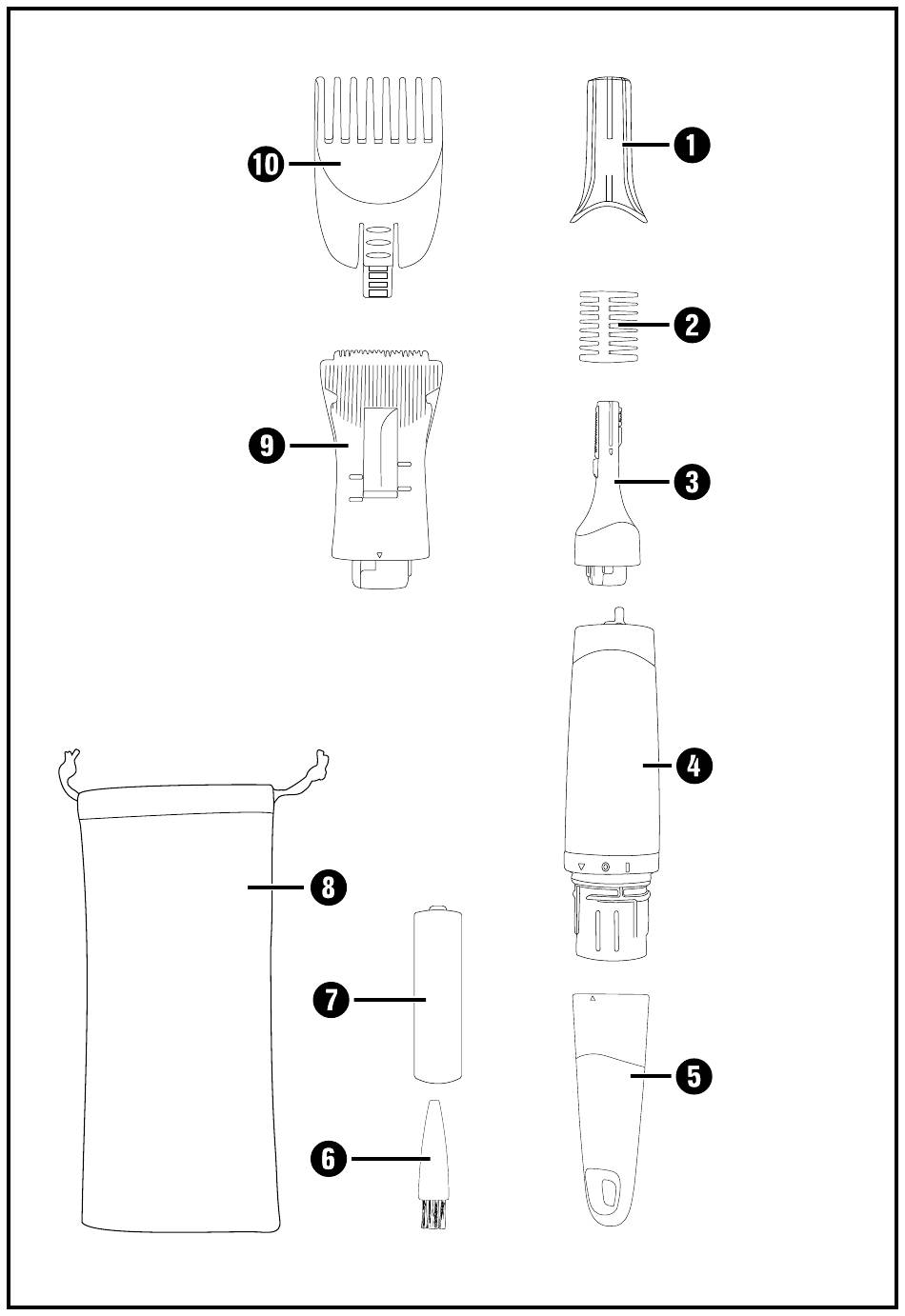 10
1
2
9
3
4
8
7
5
6