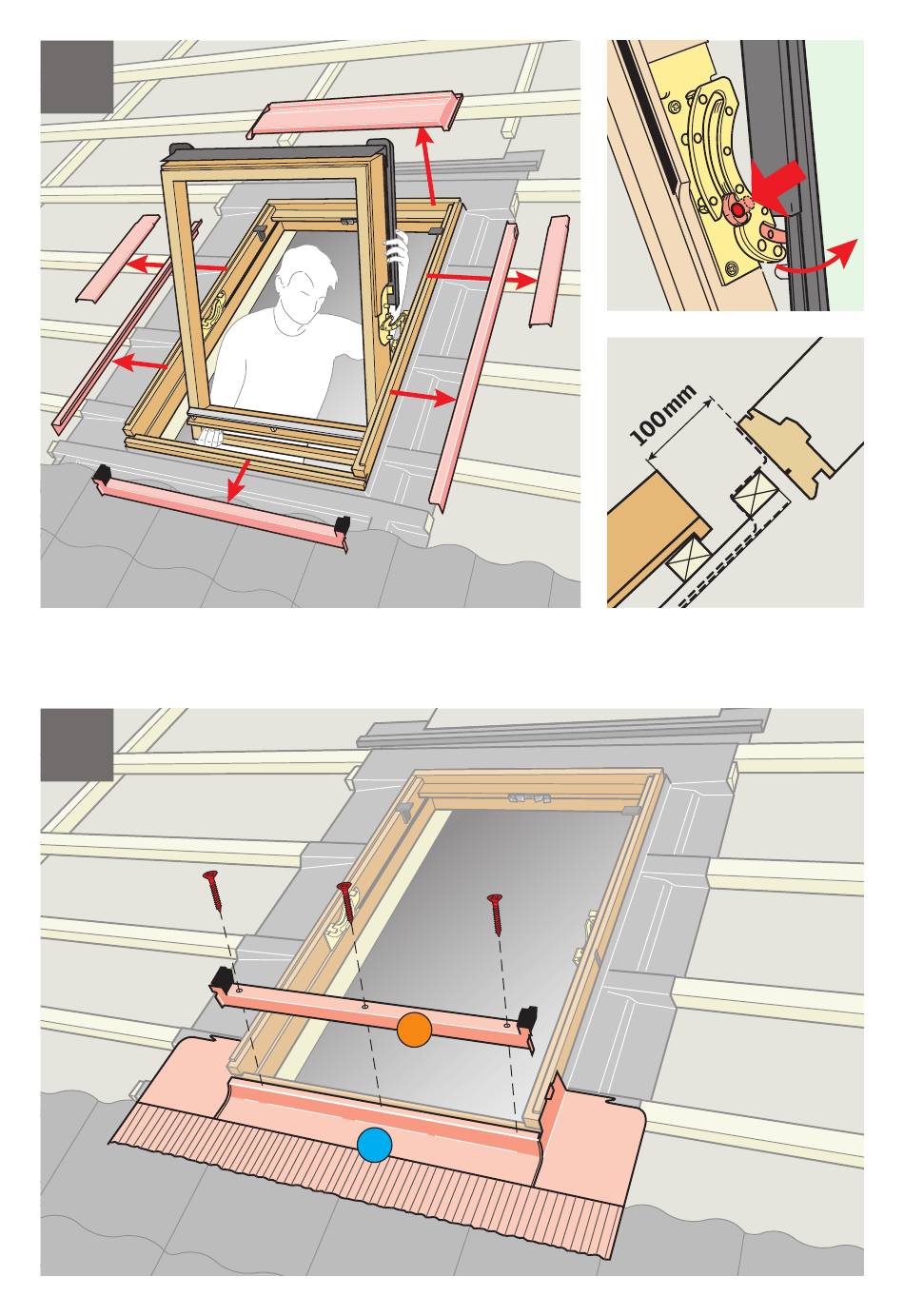 100mm