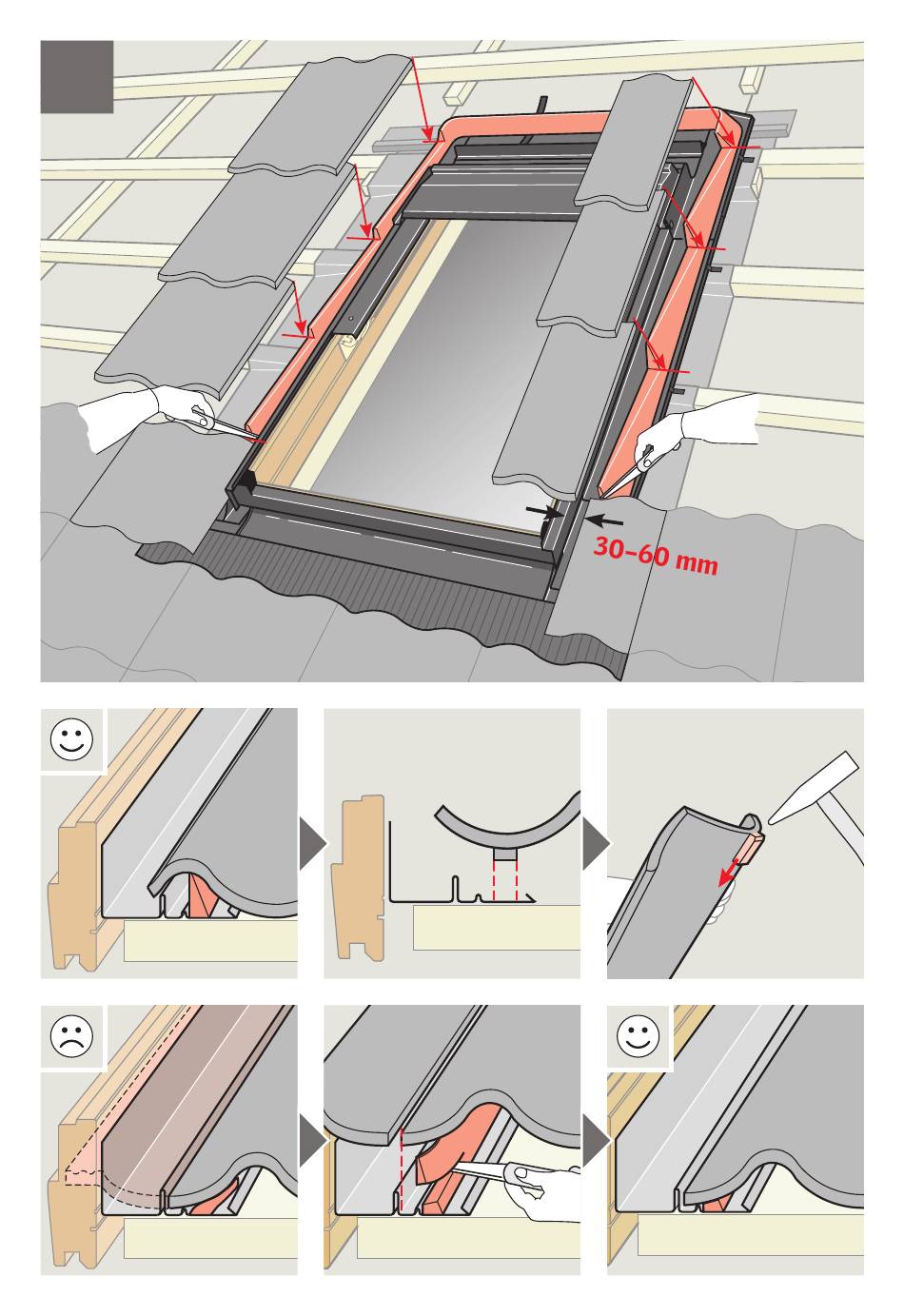 30–60 mm