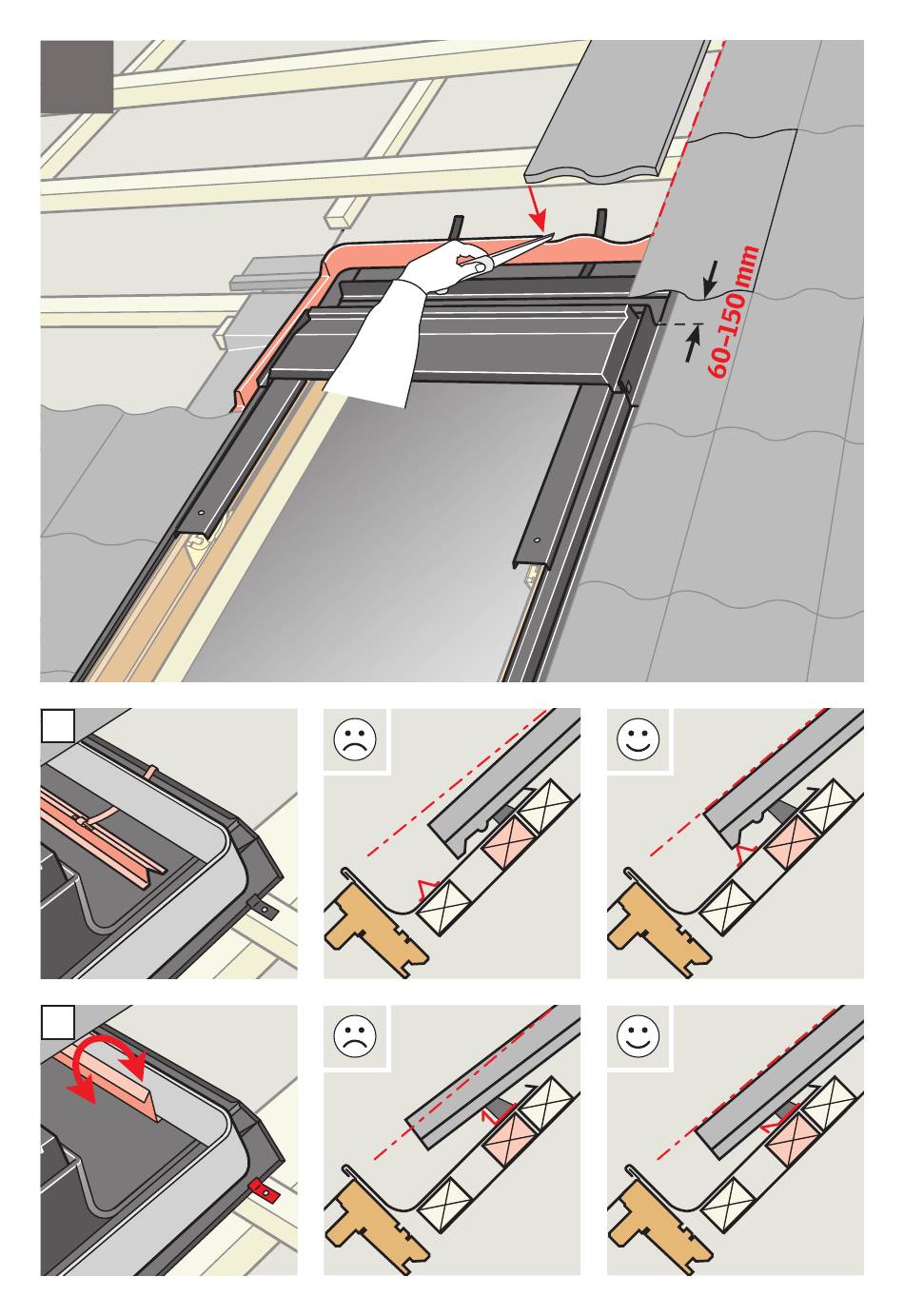 60-150 mm