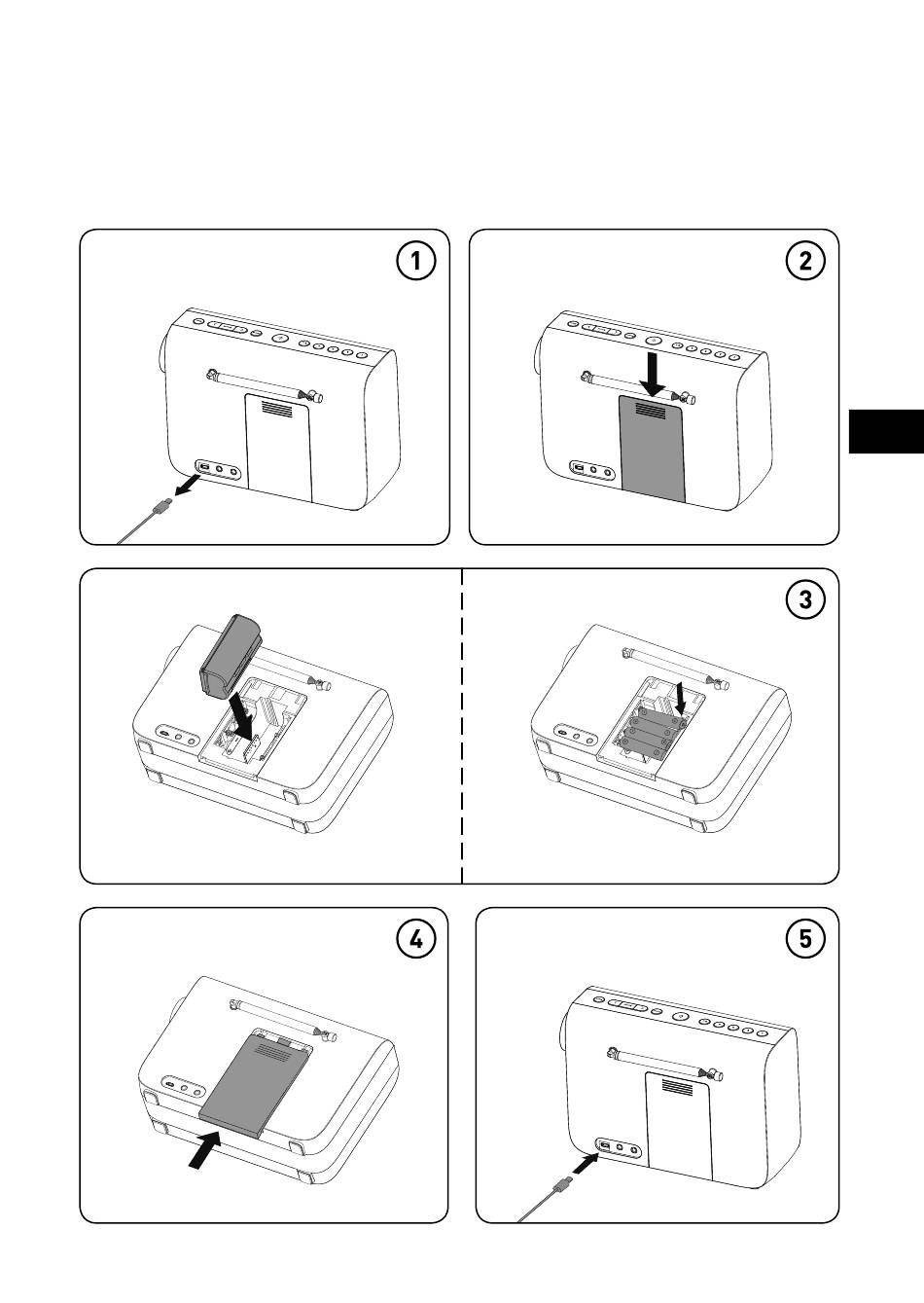 1

2

3

4

5