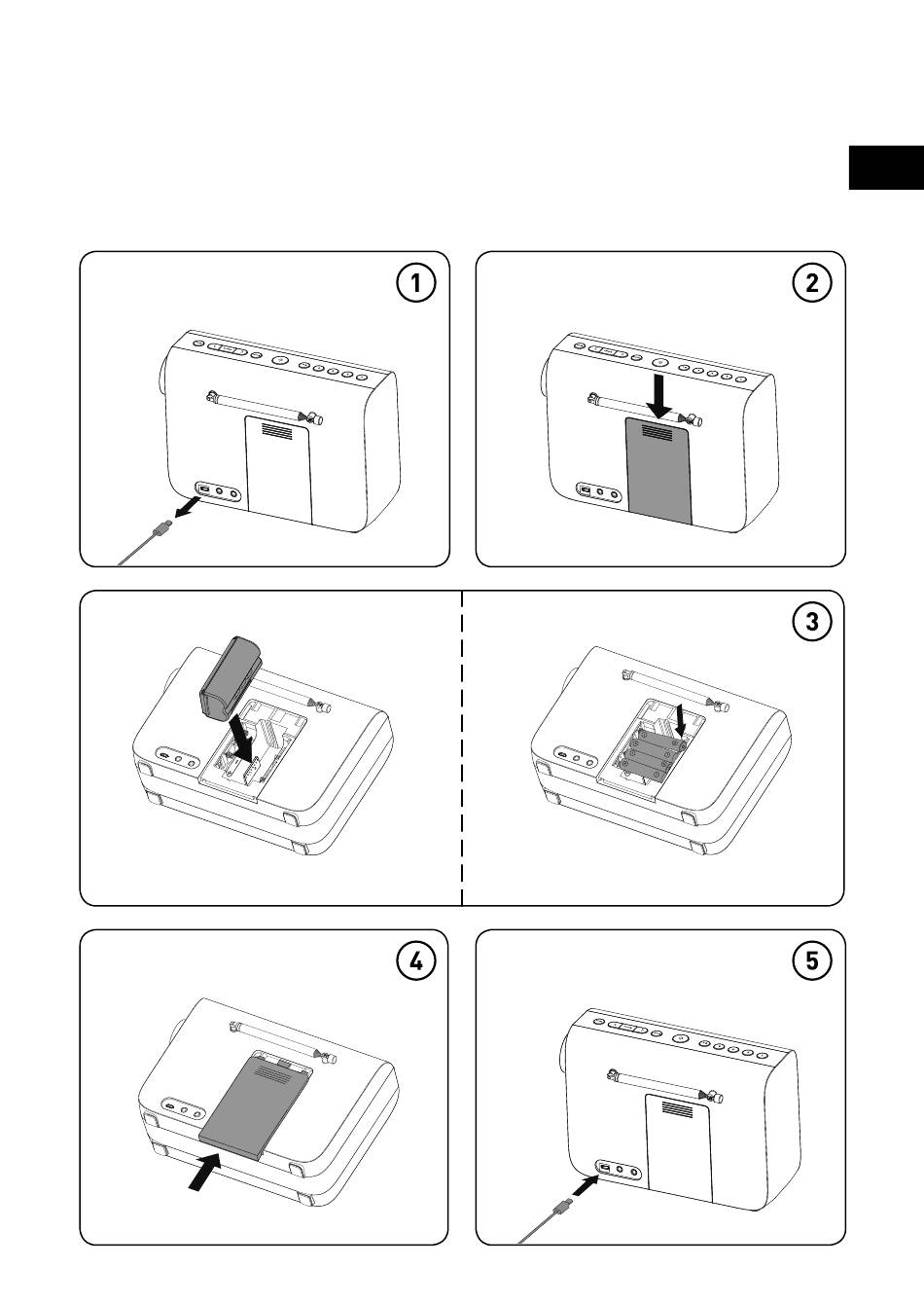 1

2

3

4

5