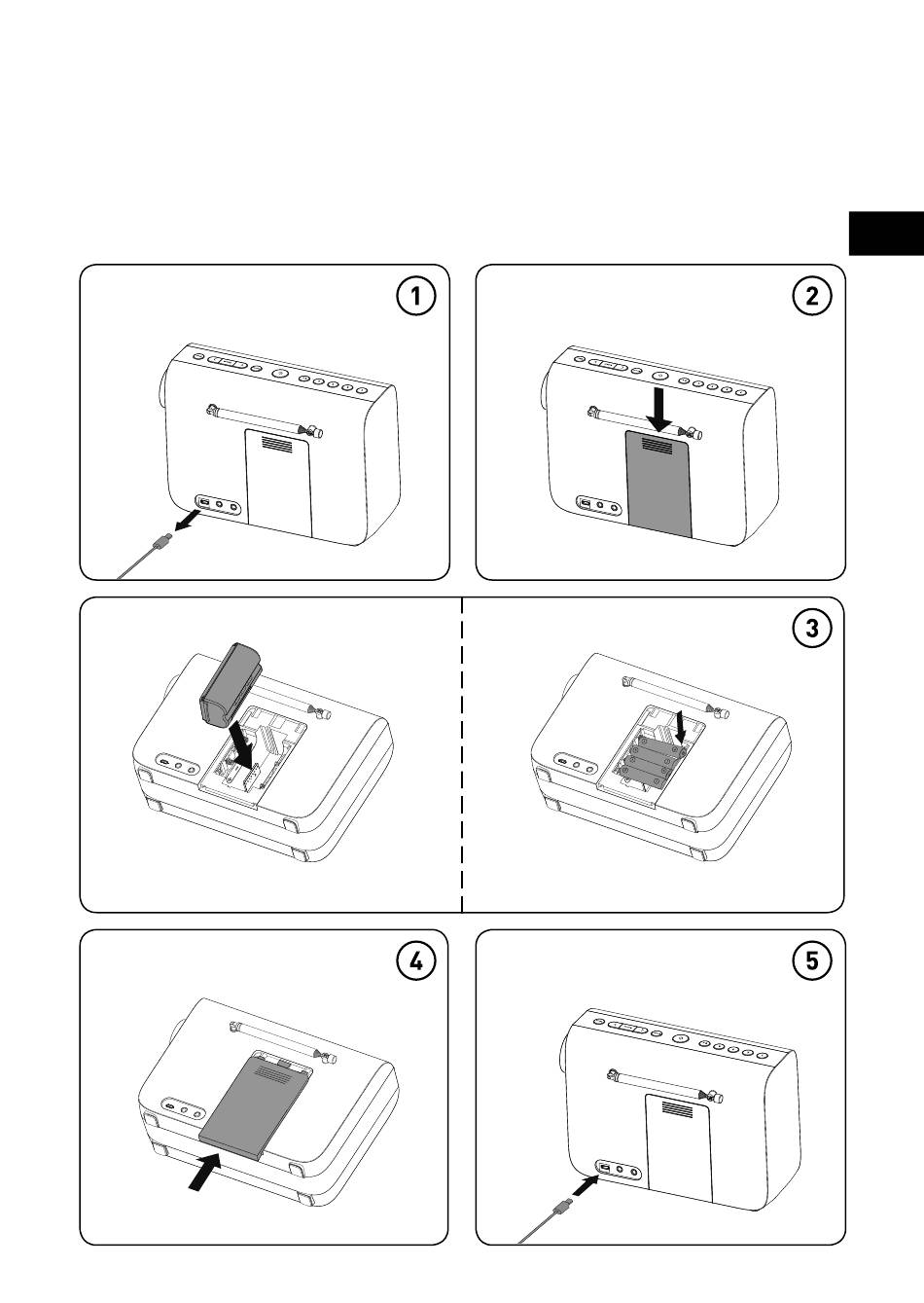 1

2

3

4

5