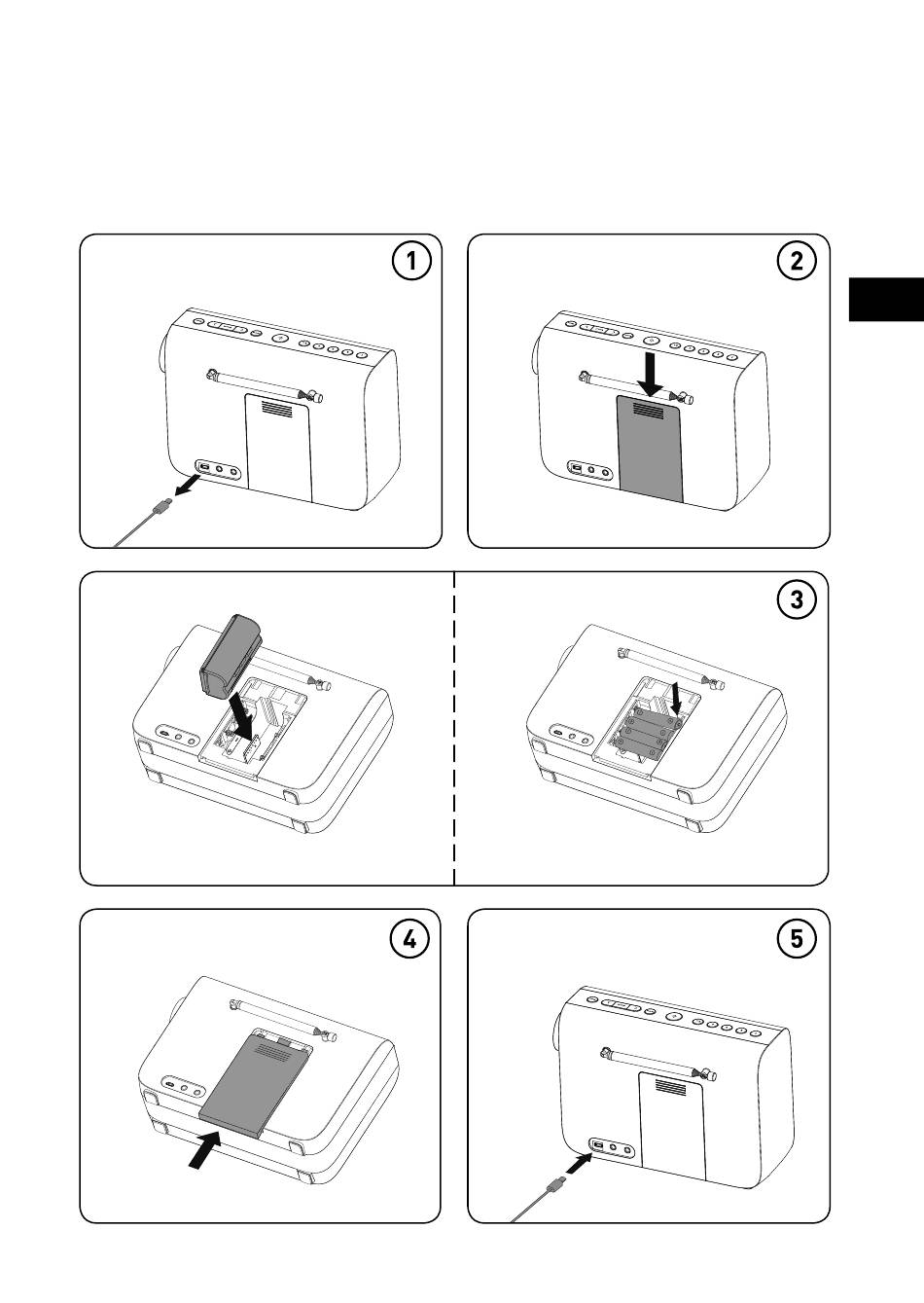 1

2

3

4

5