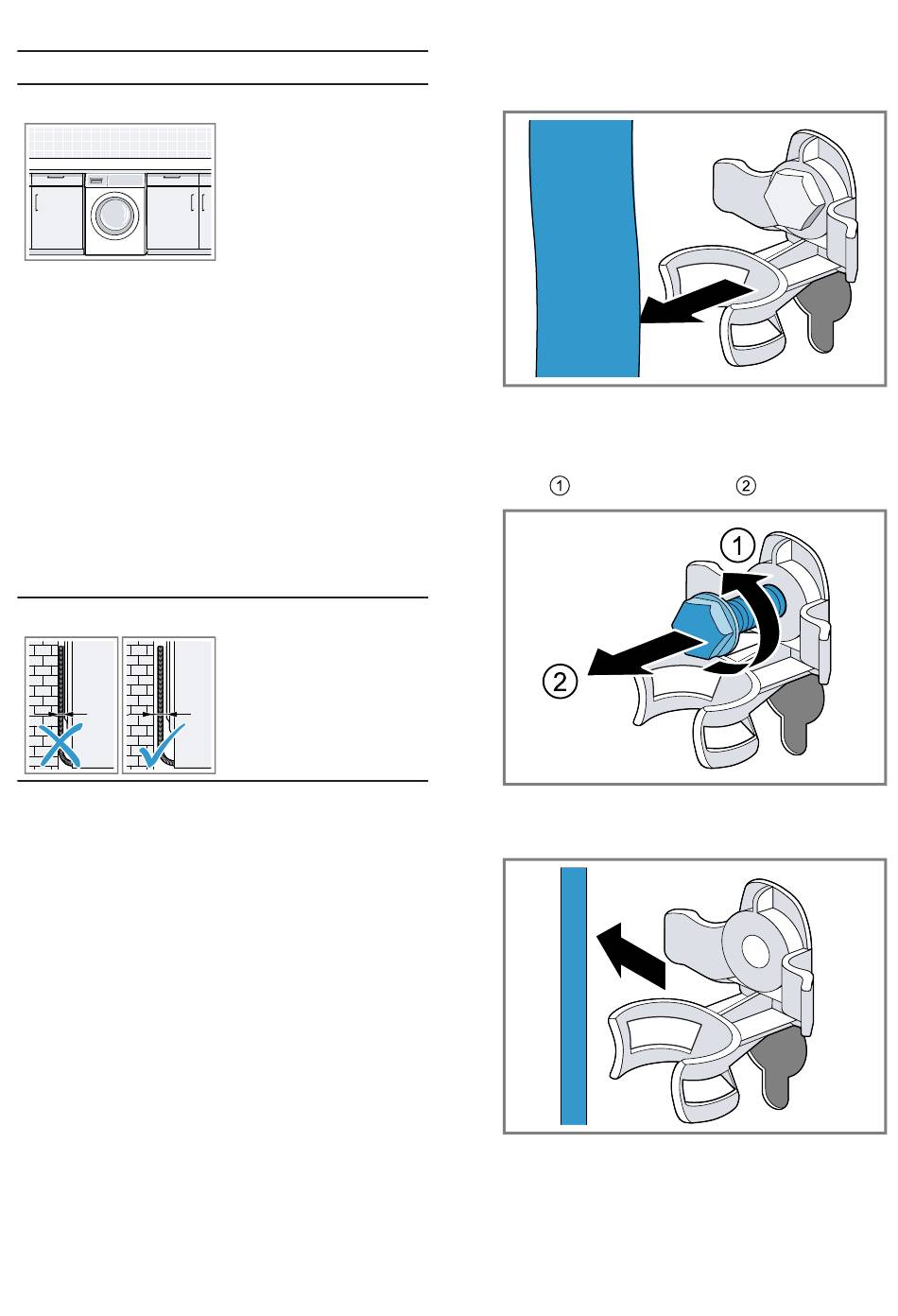 ①

②

①

②