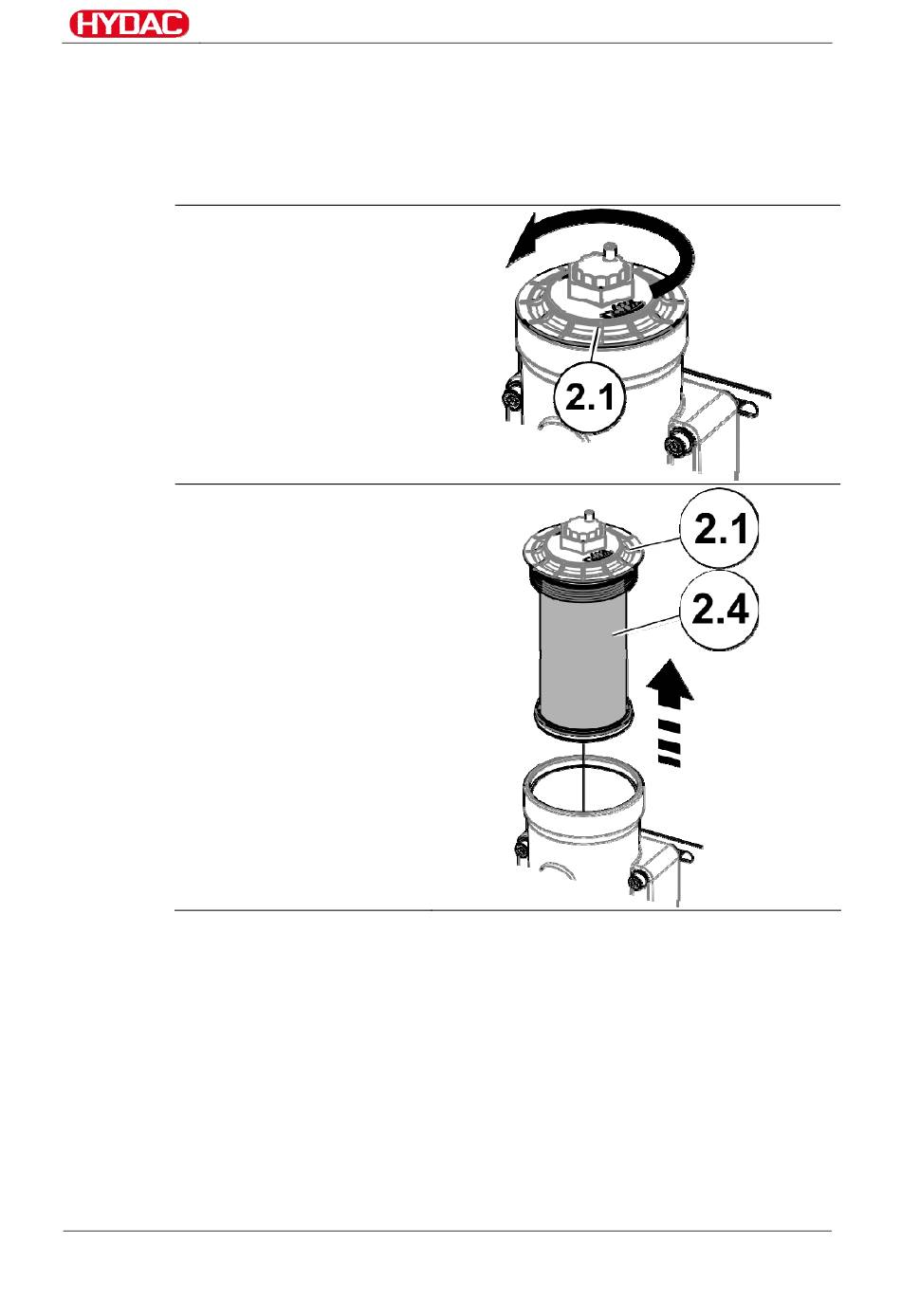 HYDAC

2.1

2.1

2.4