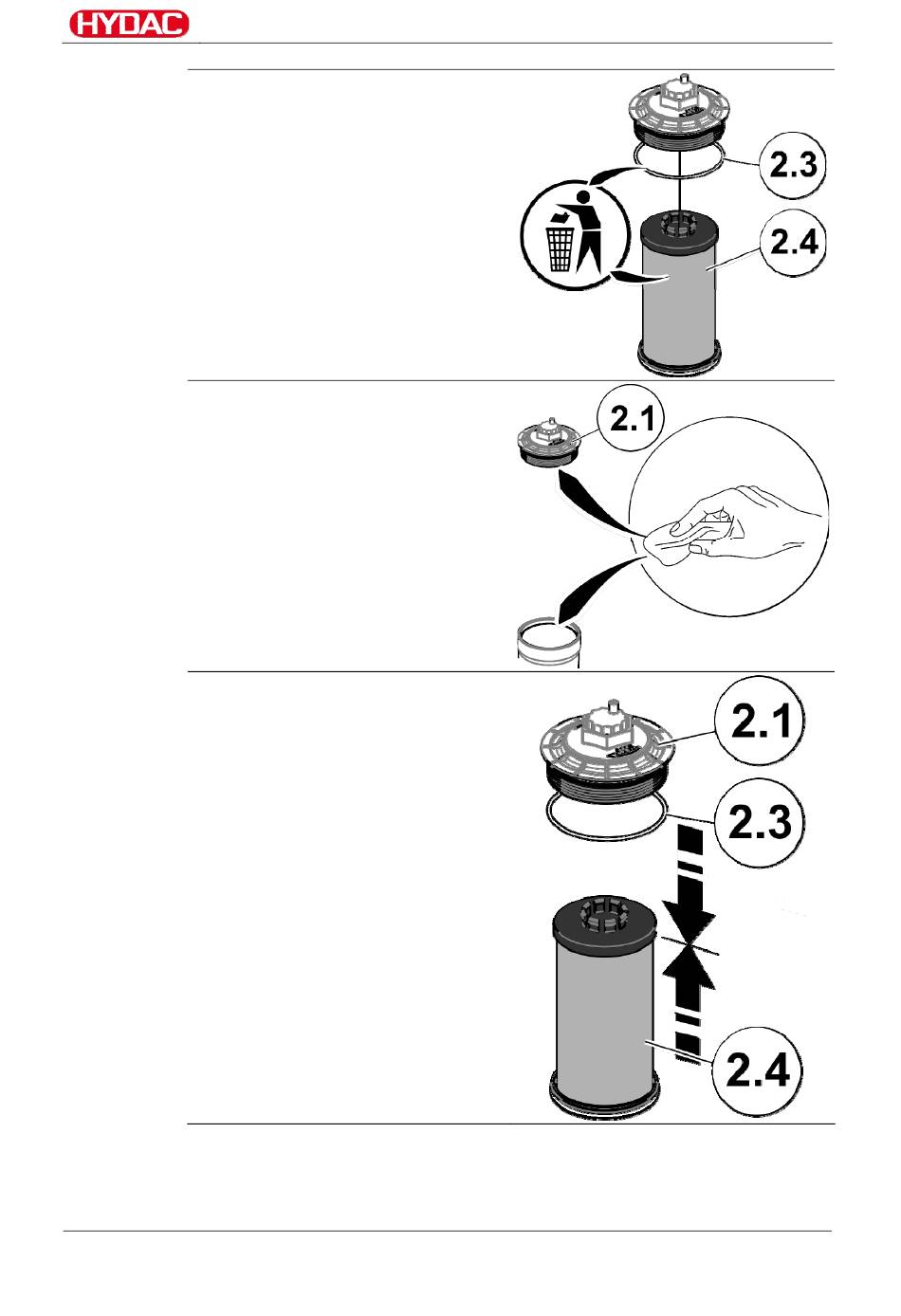 HYDAC

2.3
2.4

2.1

2.1
2.3
2.4