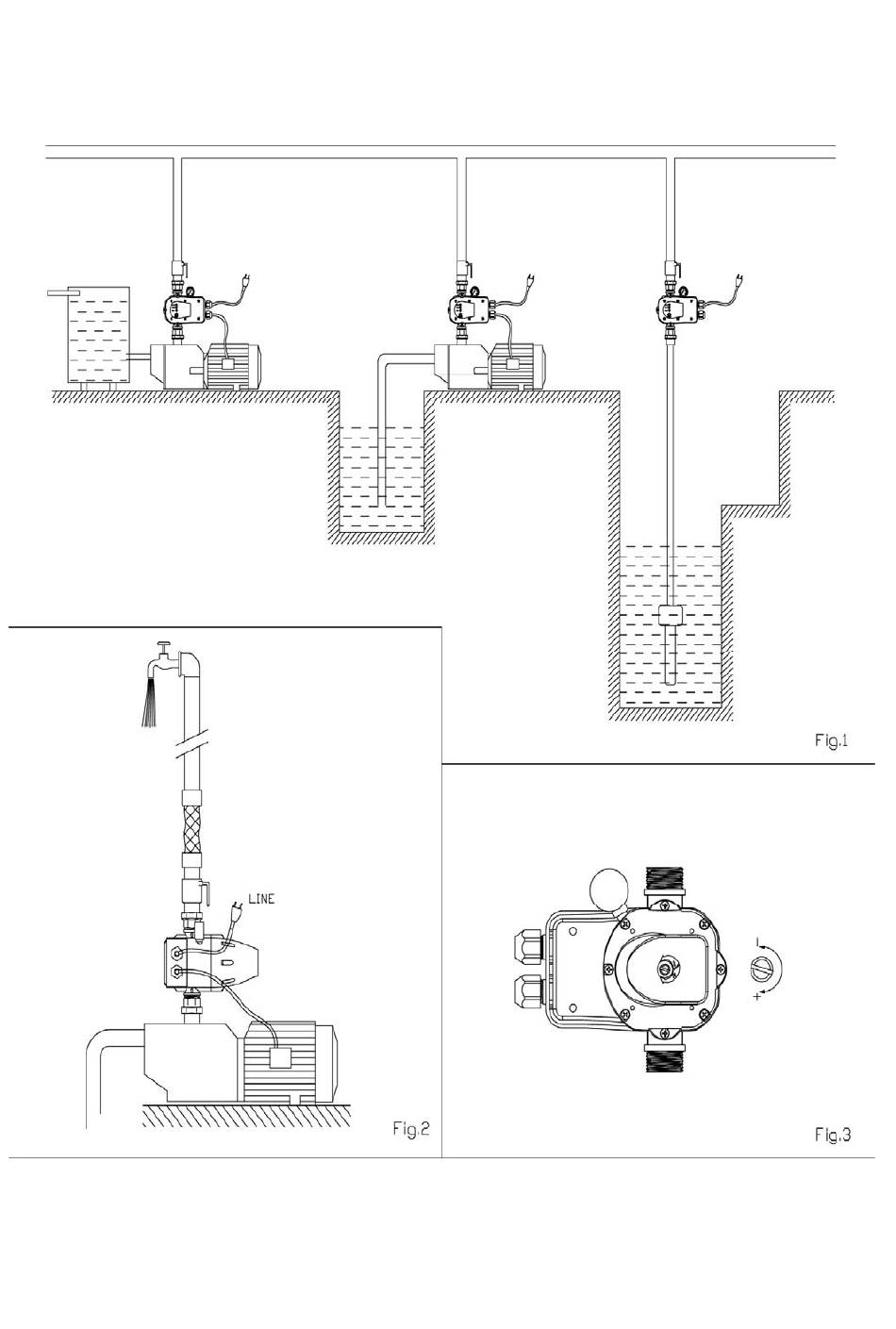 Fig.1

LINE

Fig.2

-

+

Fig.3