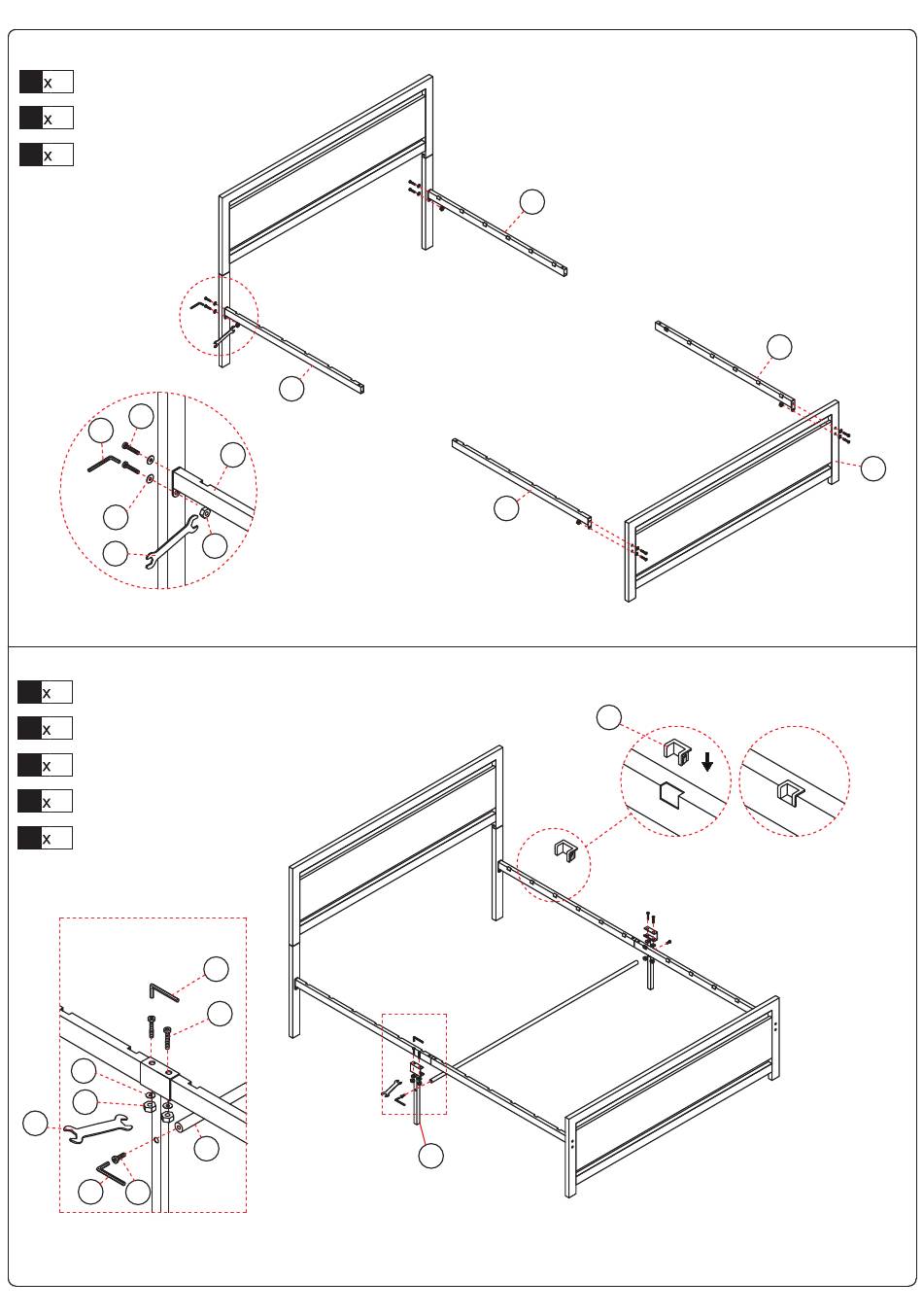 x
x
x

x
x
x
x
x