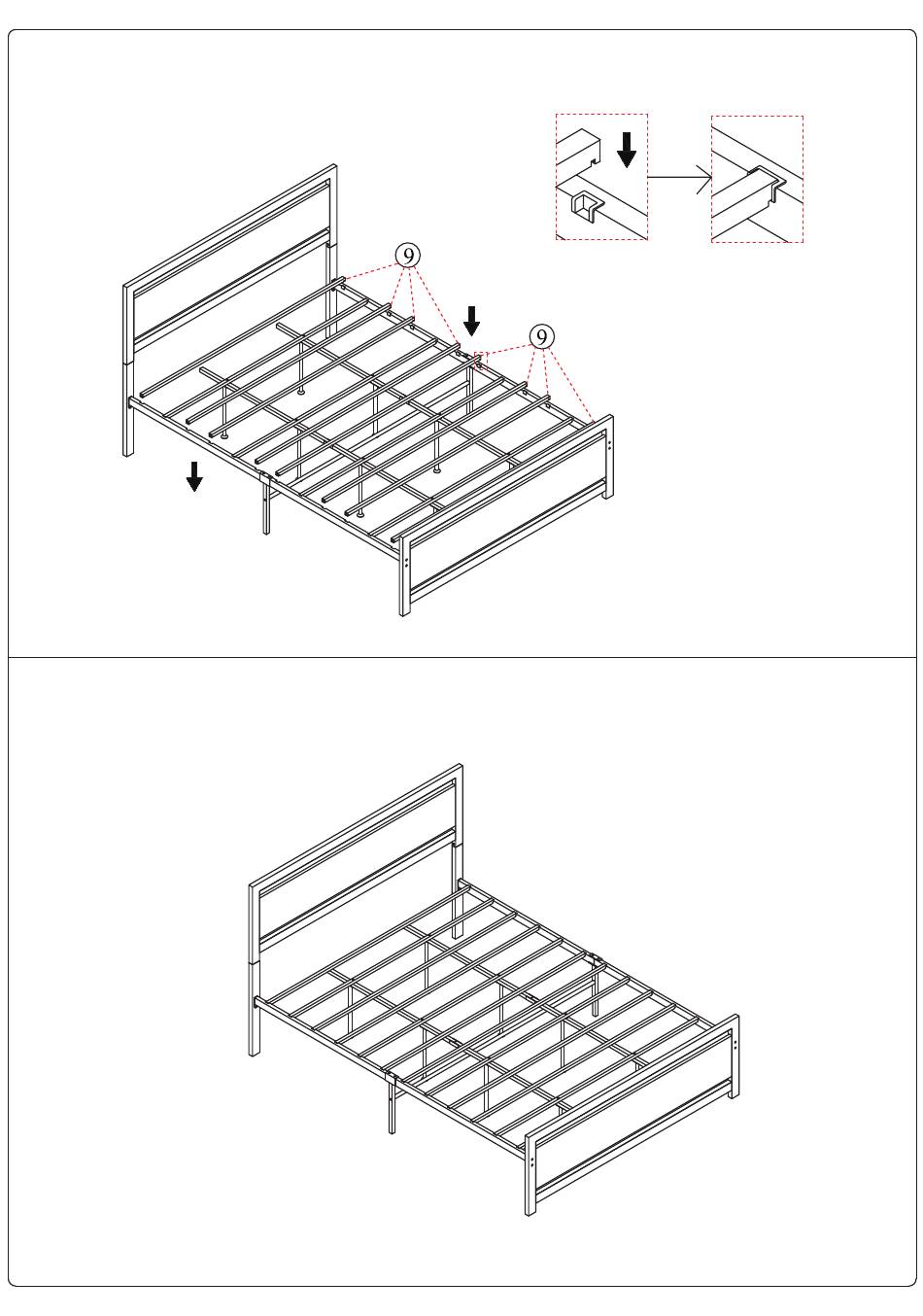 9
9