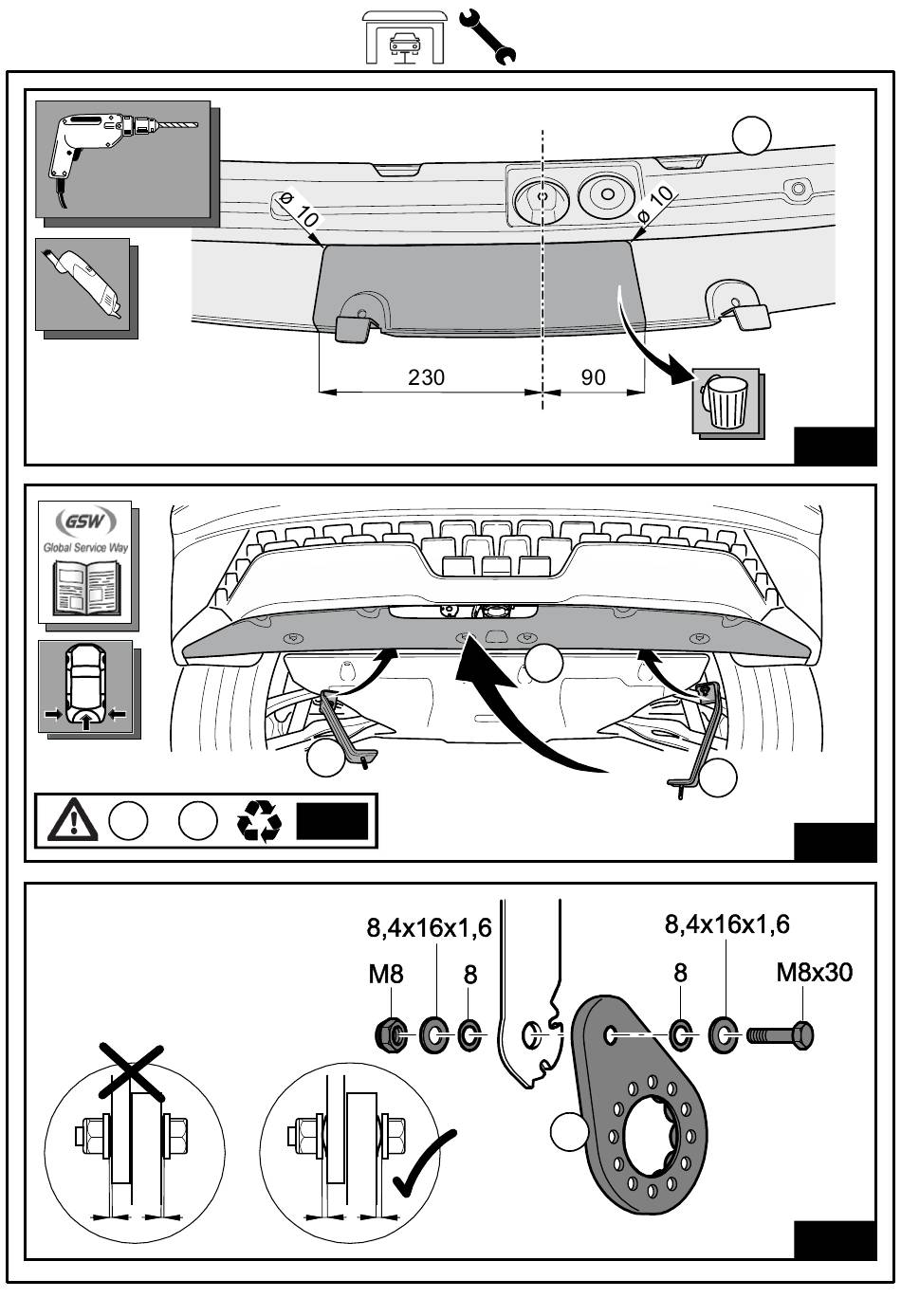 ø 10
ø 10
230
90

GSW
Global Service Way

8,4x16x1,6
M8
8
8,4x16x1,6
8
M8x30