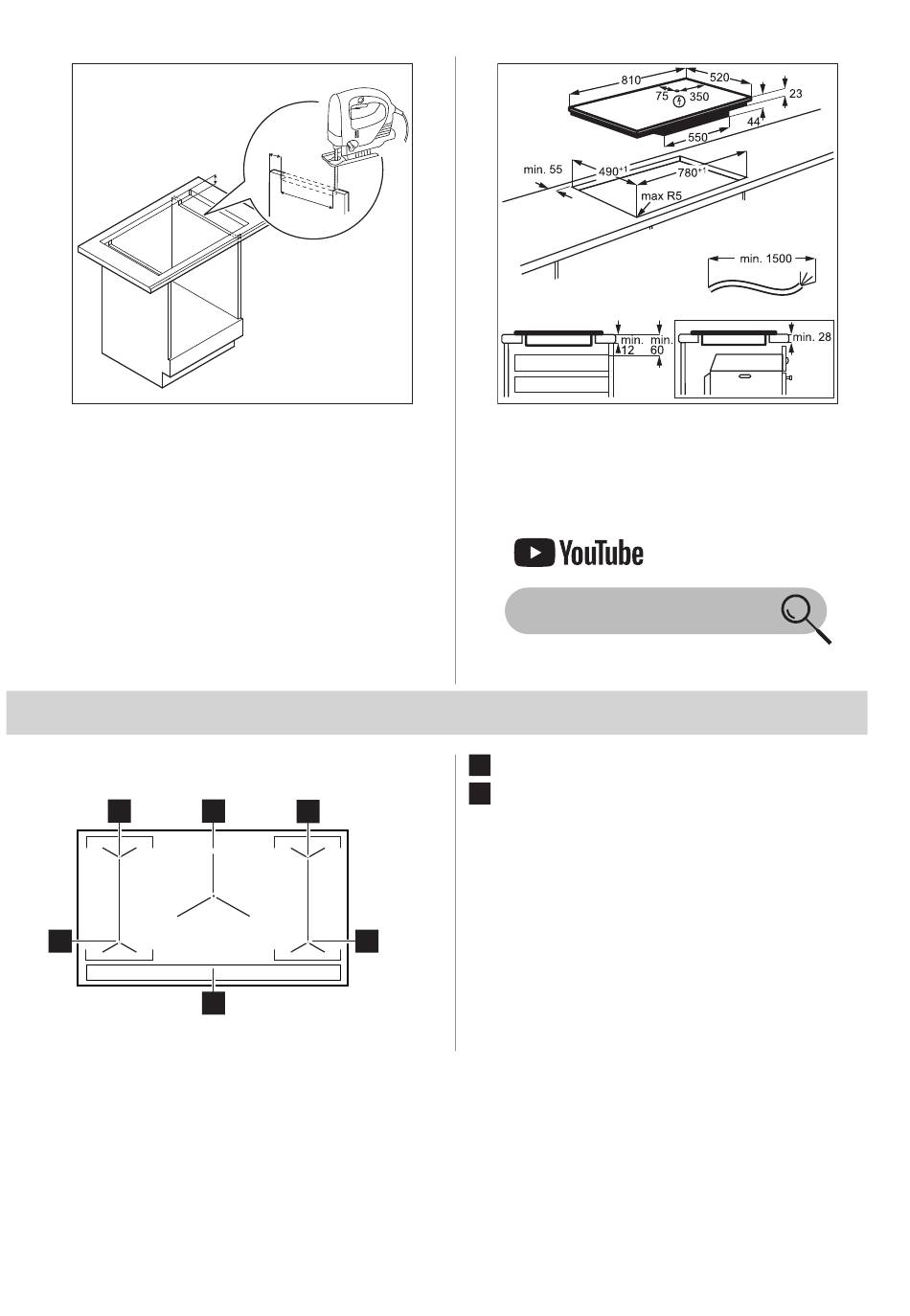 810
520
75
350
23
44
550
min. 55
$490^{+1}$
$780^{+1}$
max R5
min. 1500
min.
12
min.
60
min. 28

YouTube