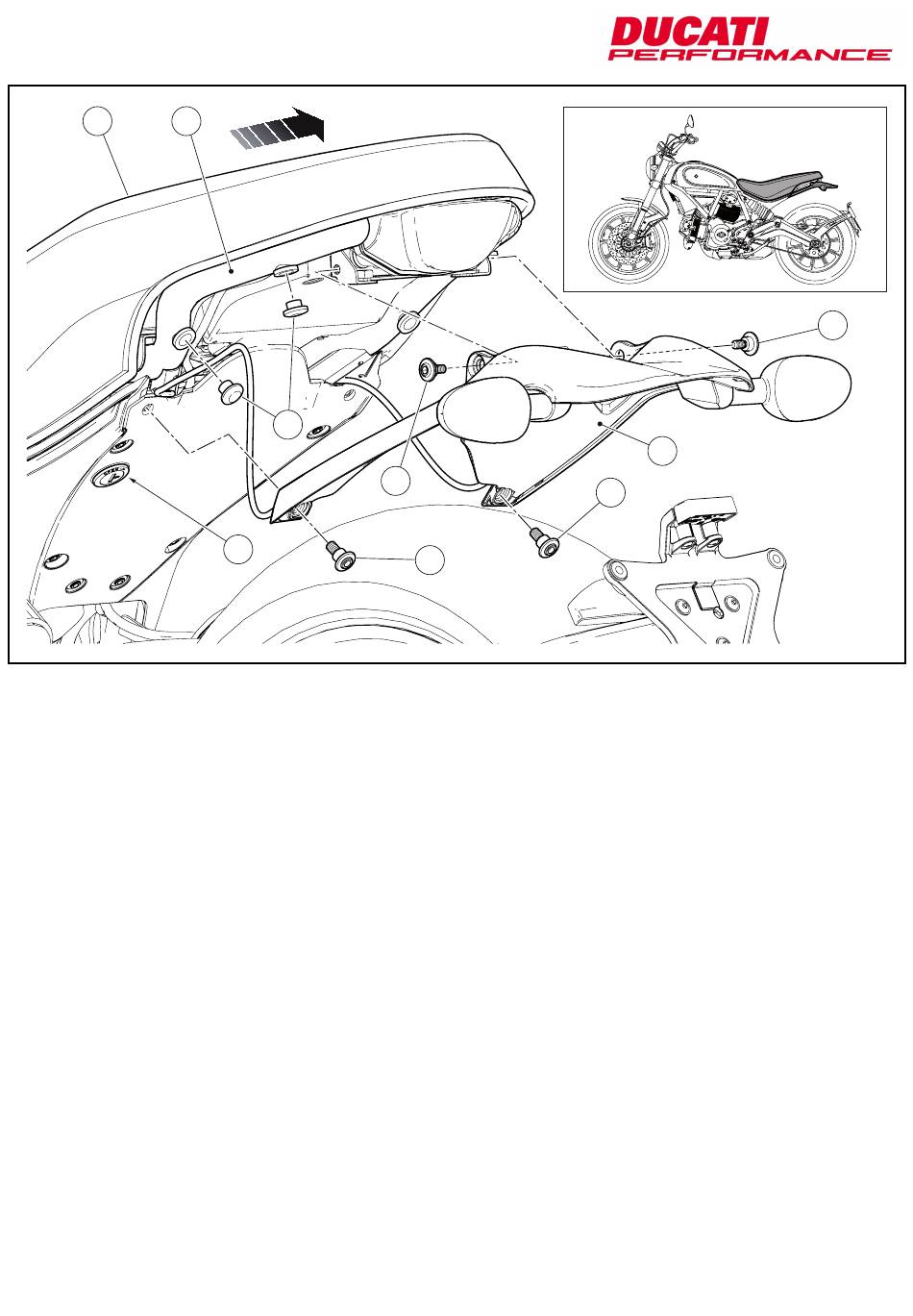 DUCATI
PERFORMANCE