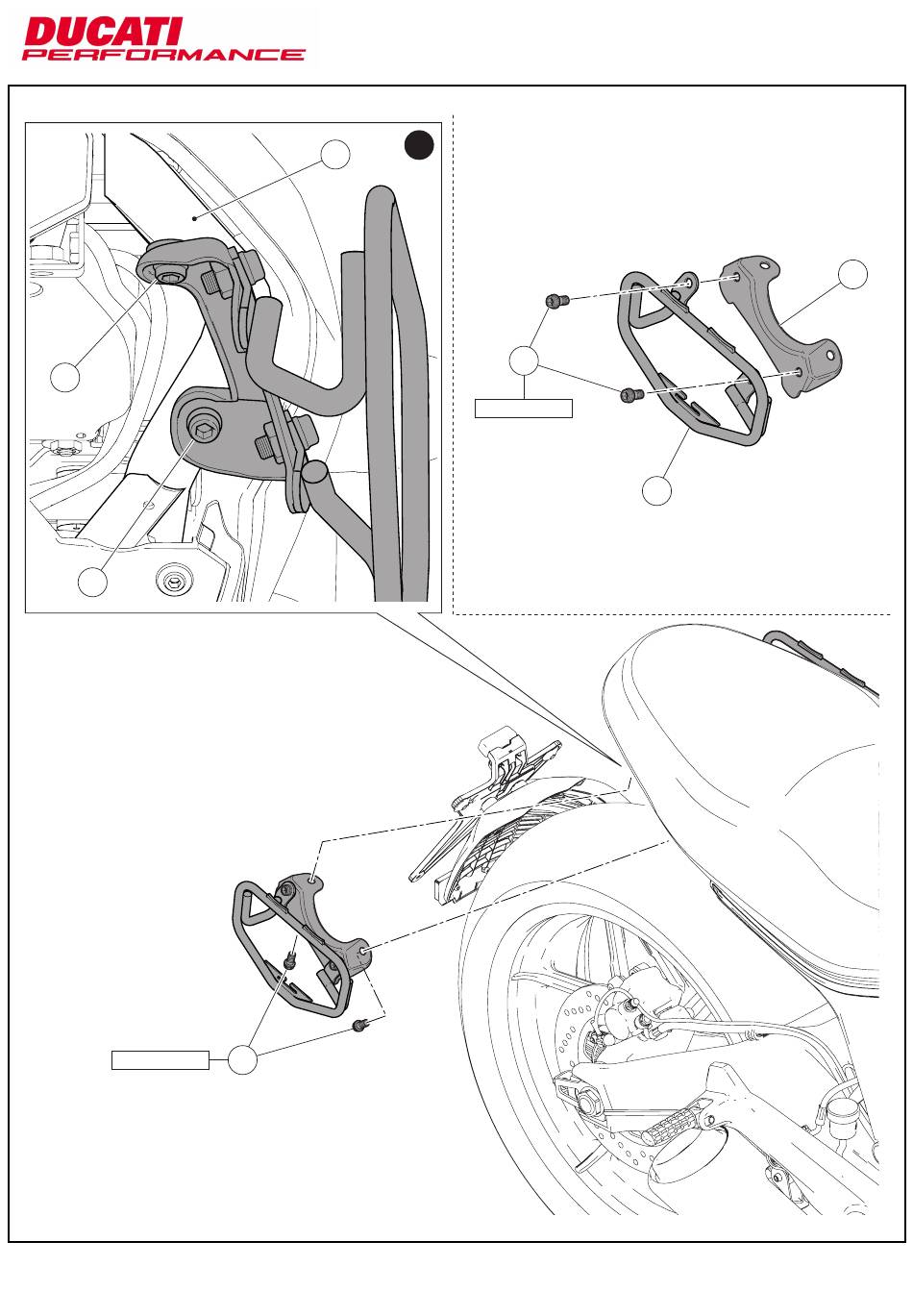 DUCATI
PERFORMANCE