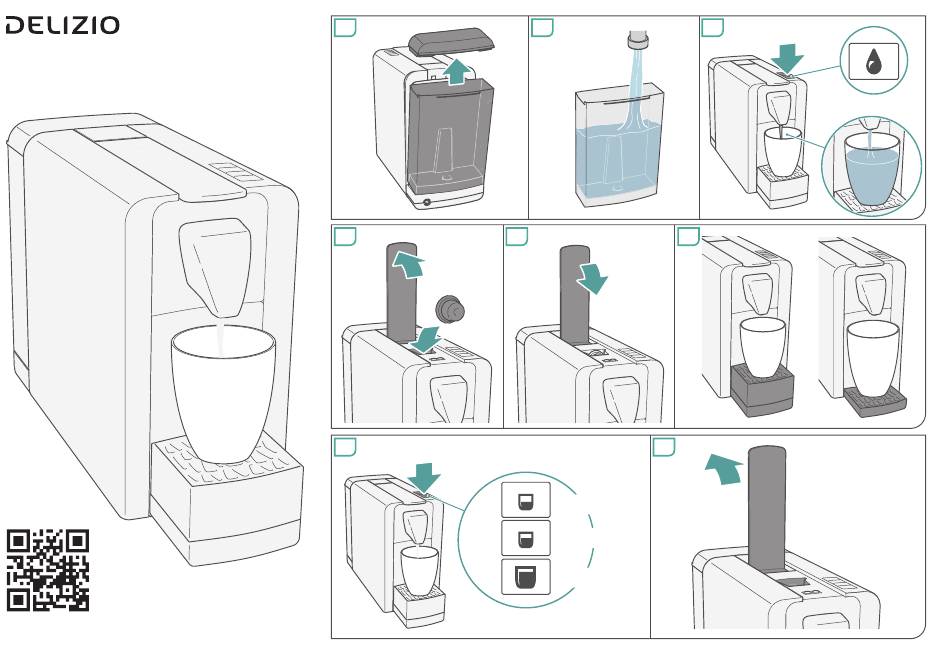 DELIZIO