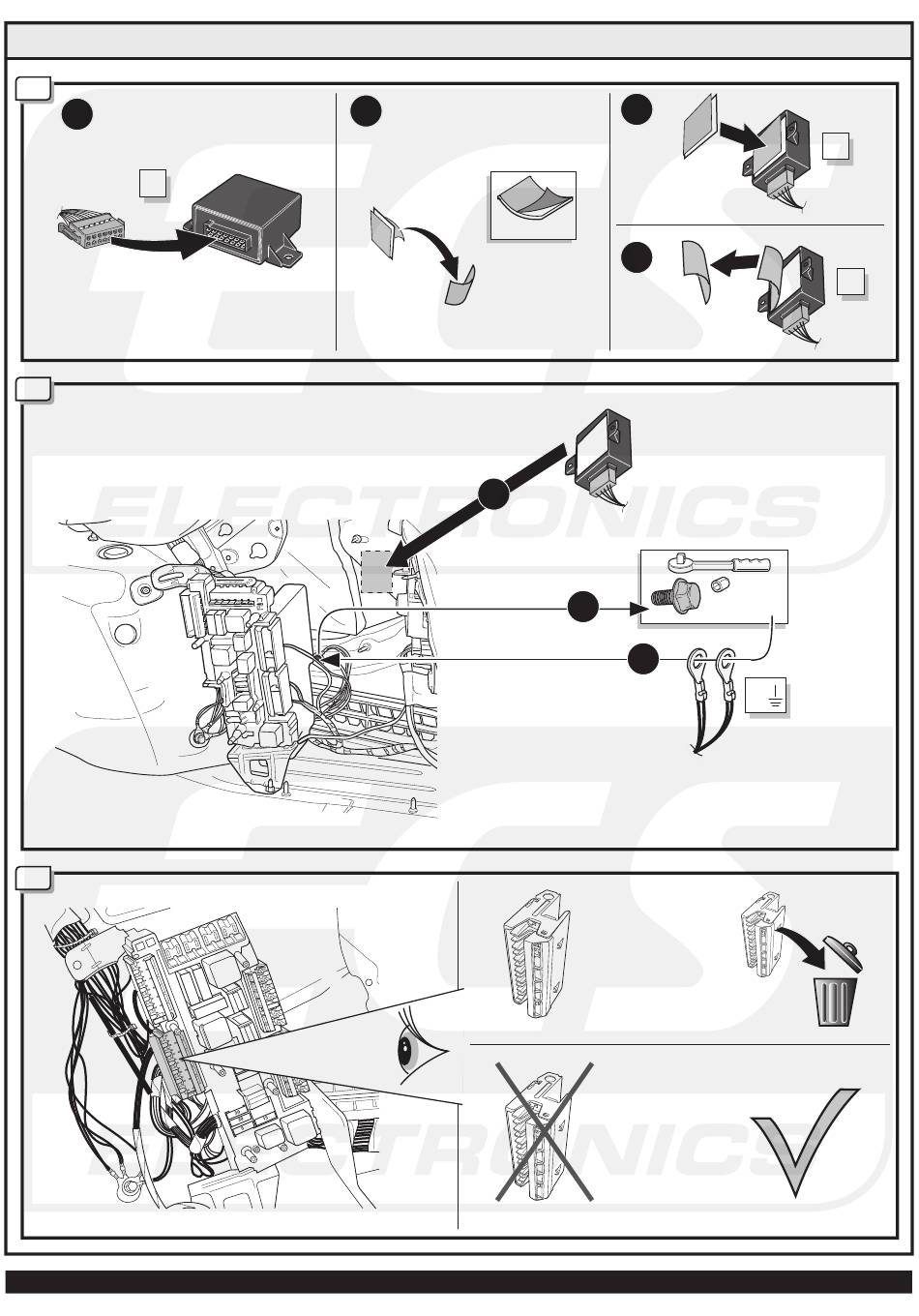 ECS
ELECTRONICS
ECS
ELECTRONICS