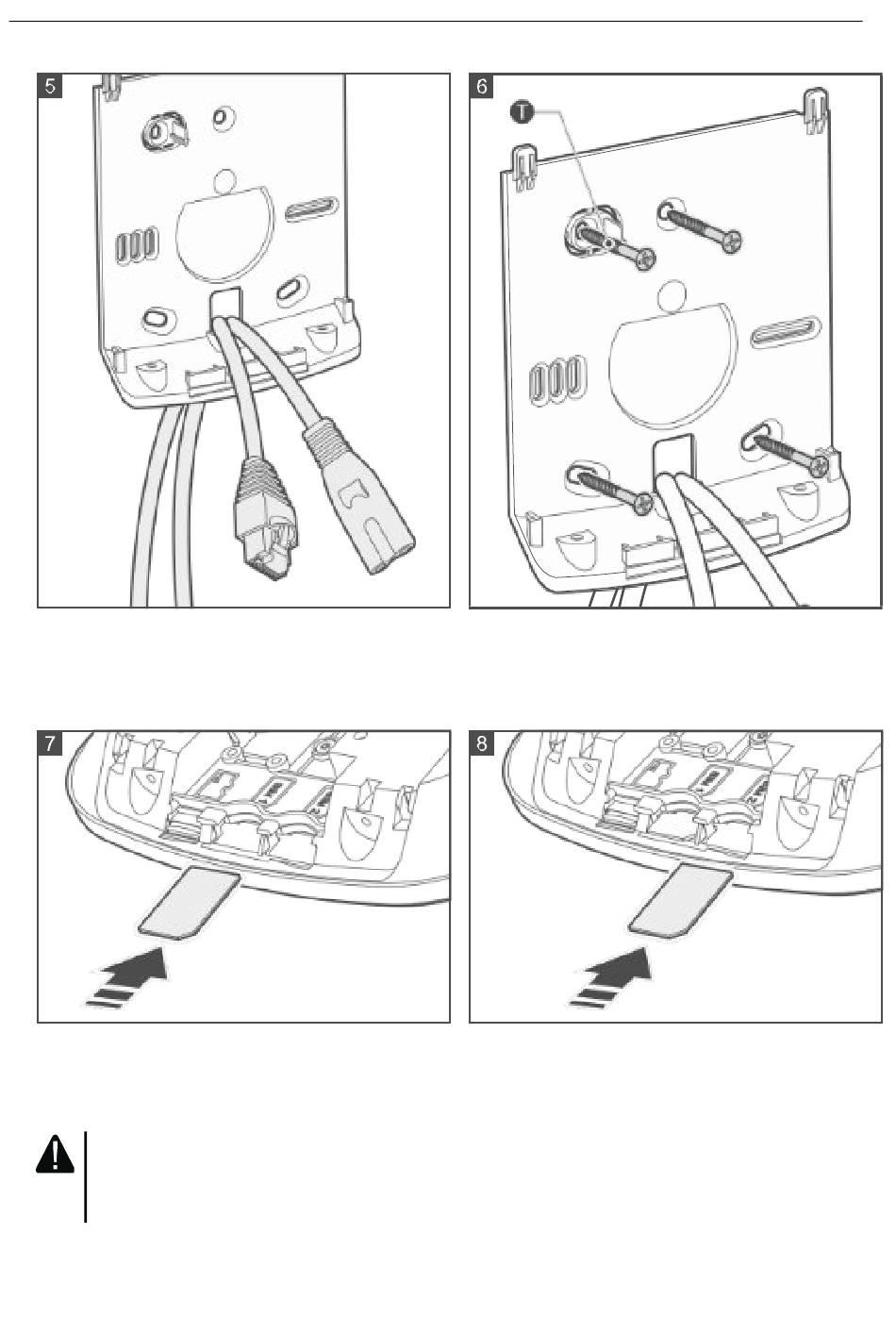 5

6

T

7

8