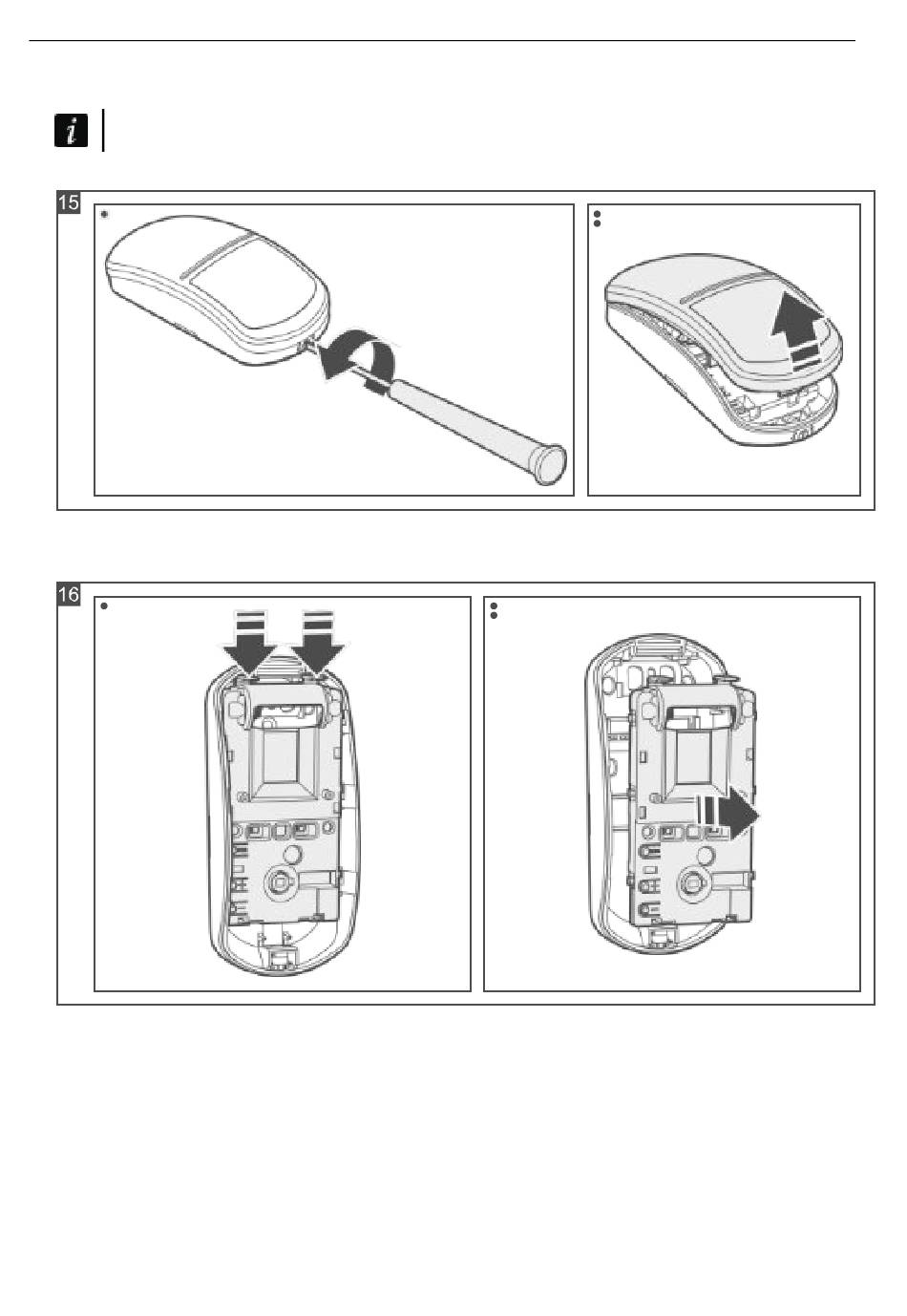 i

15

16