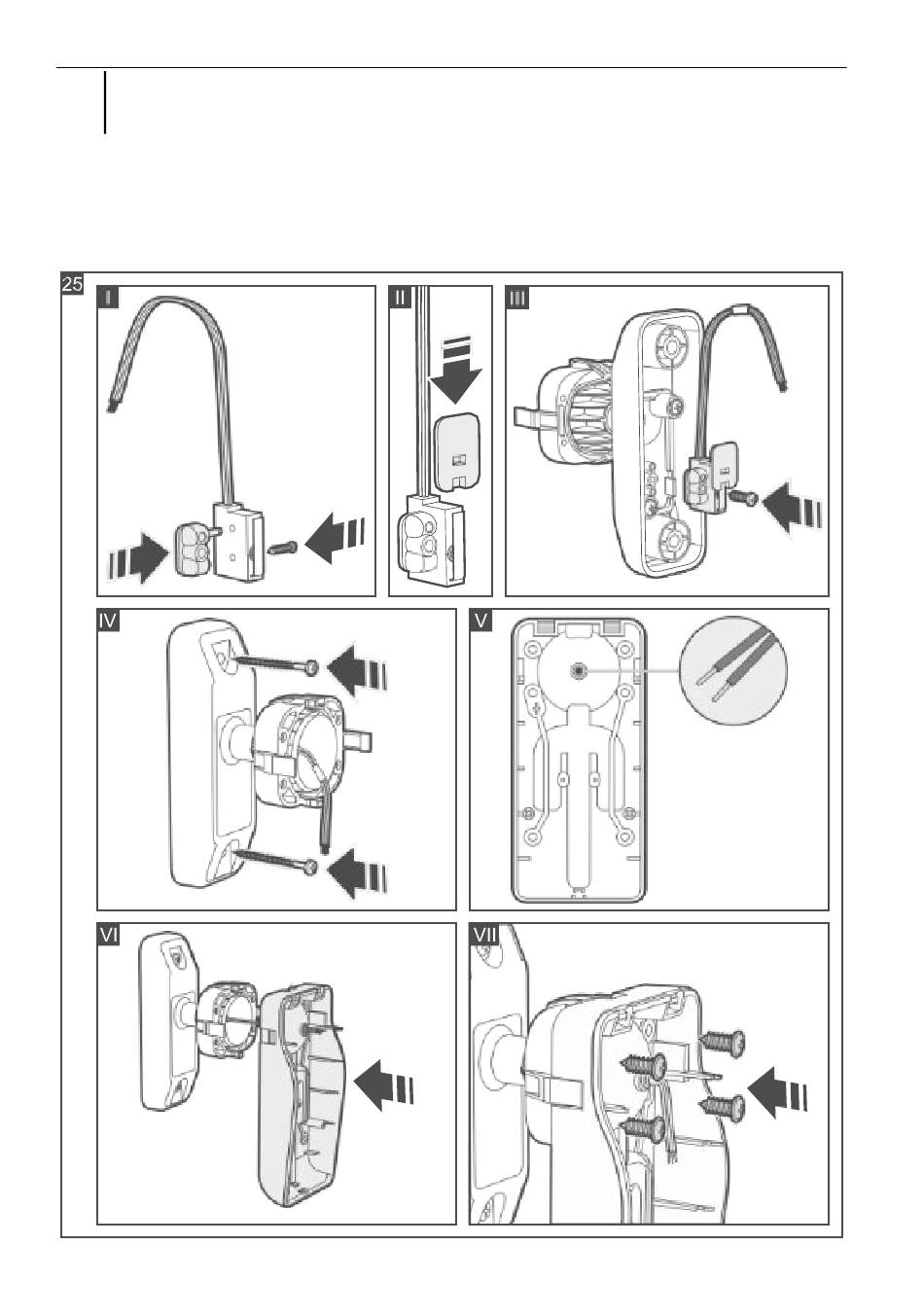 25

I

II

III

IV

V

VI

VII