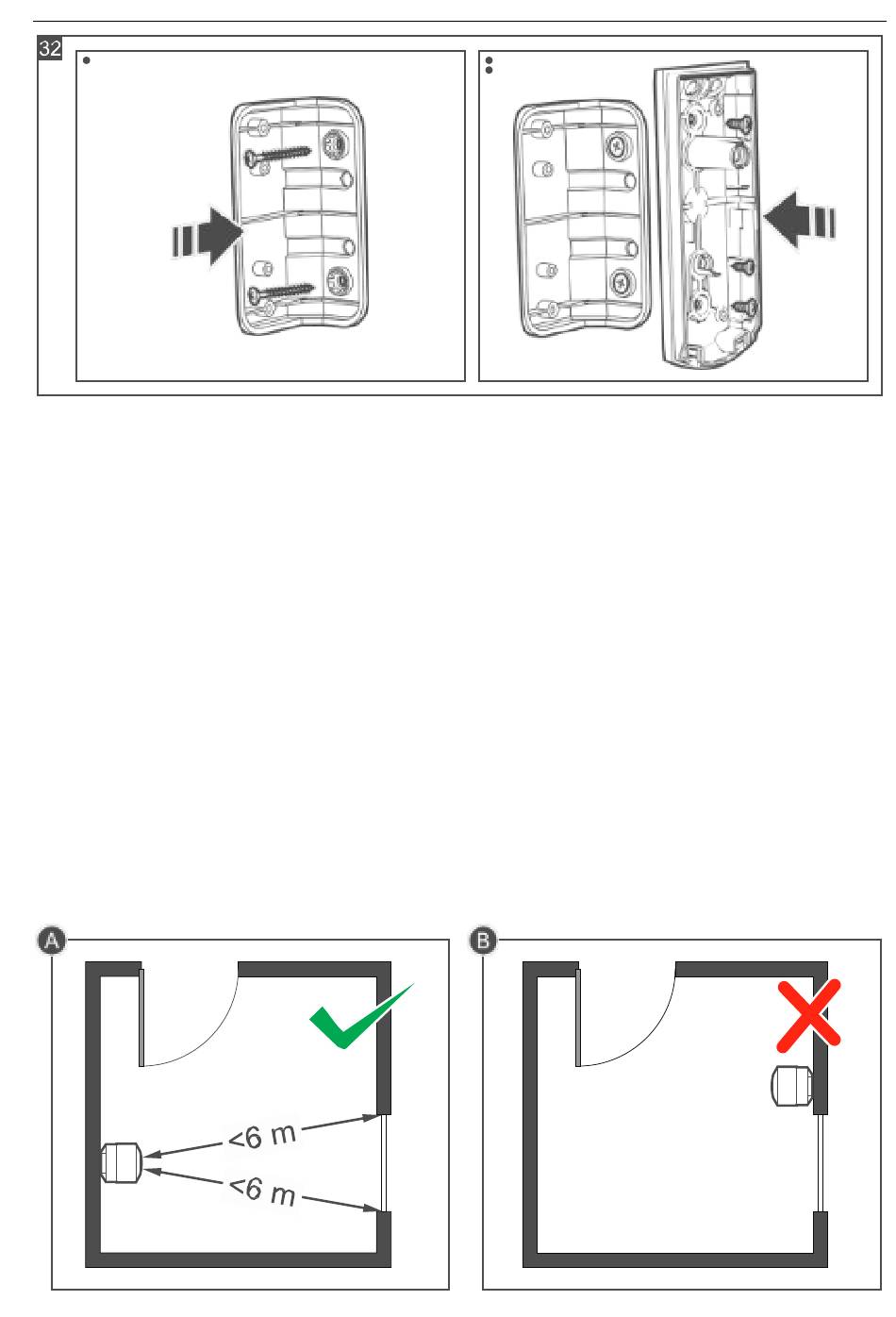 32

A

<6 m

<6 m

B