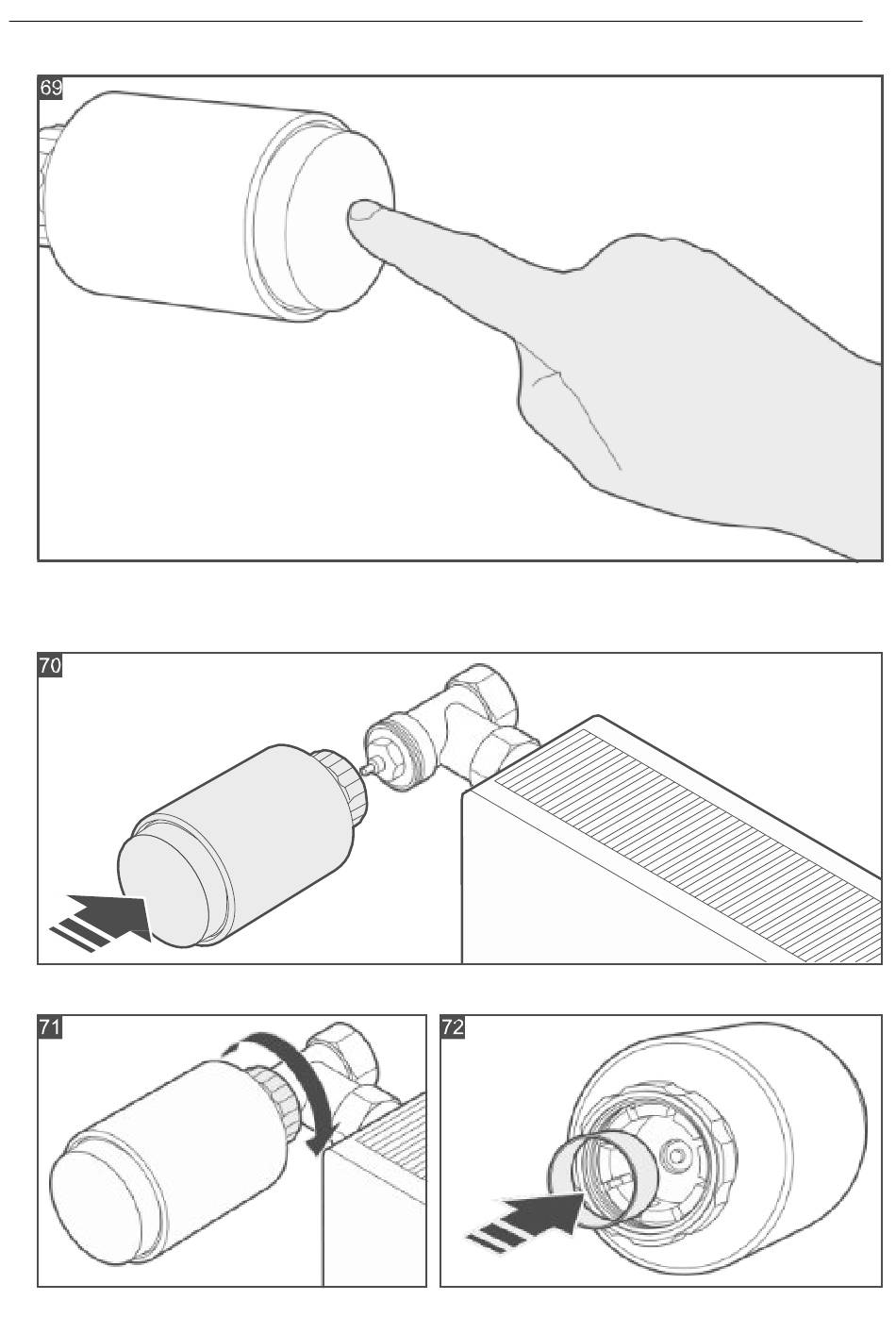 69

70

71

72