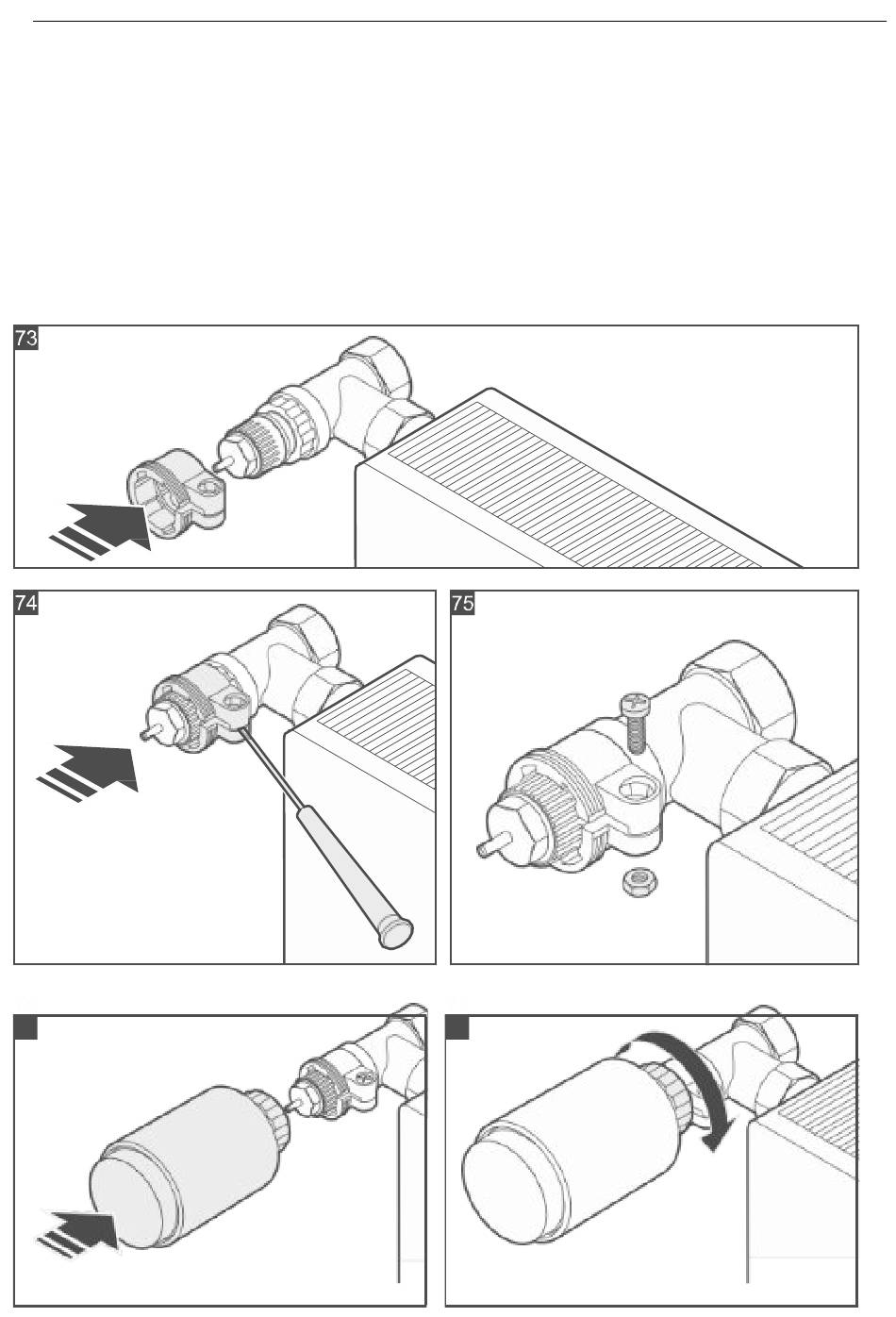 73

74

75