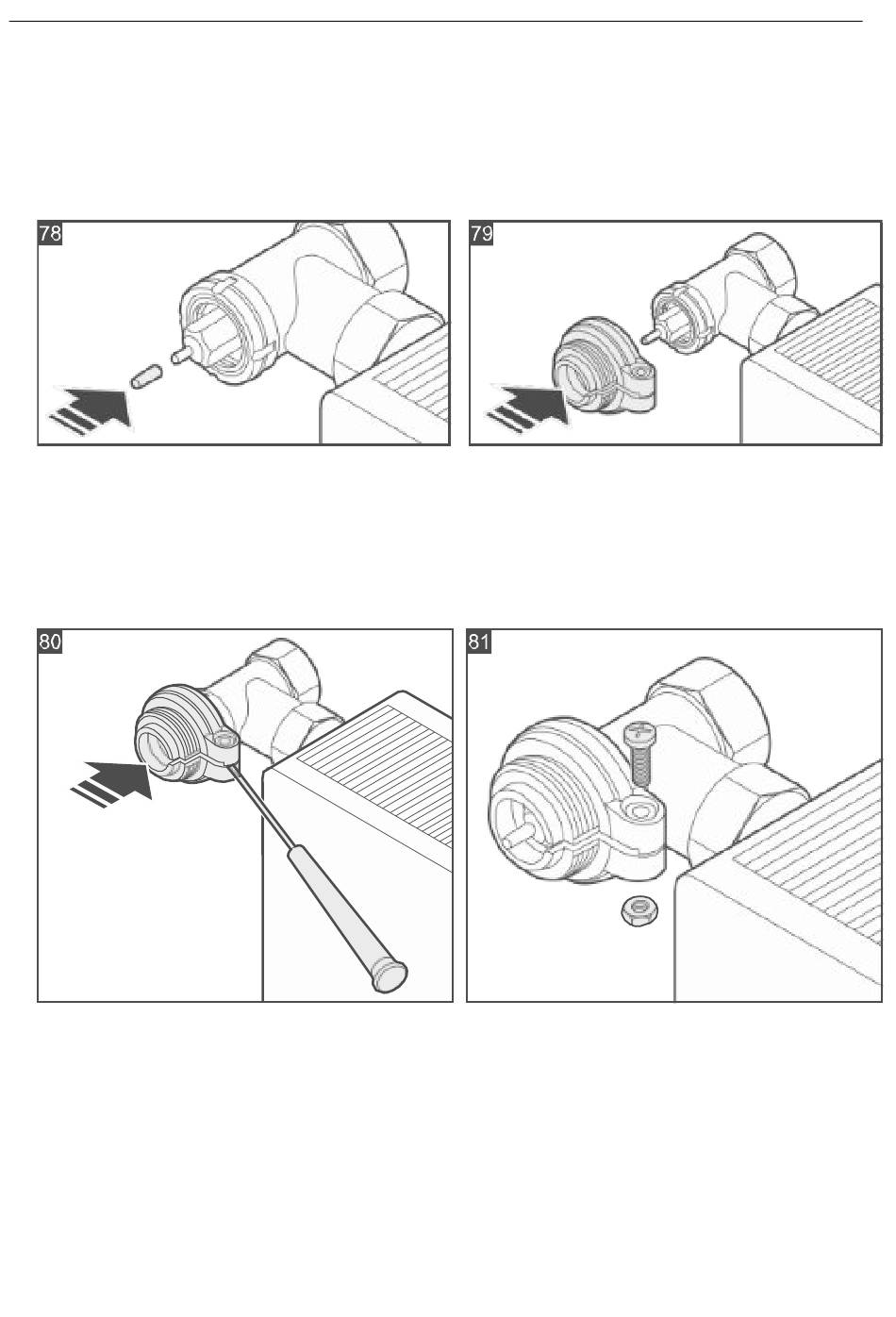 78

79

80

81