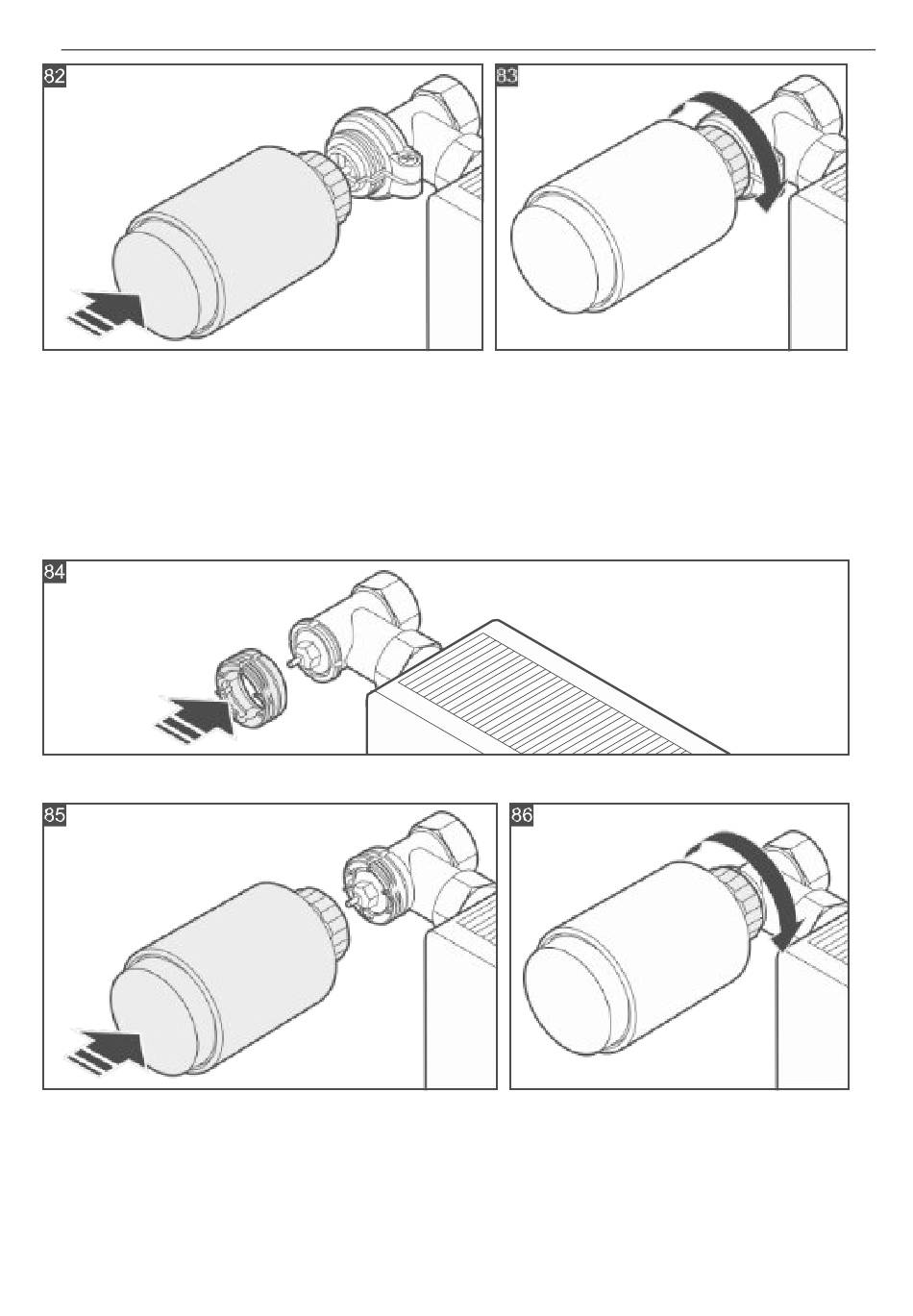 82

83

84

85

86