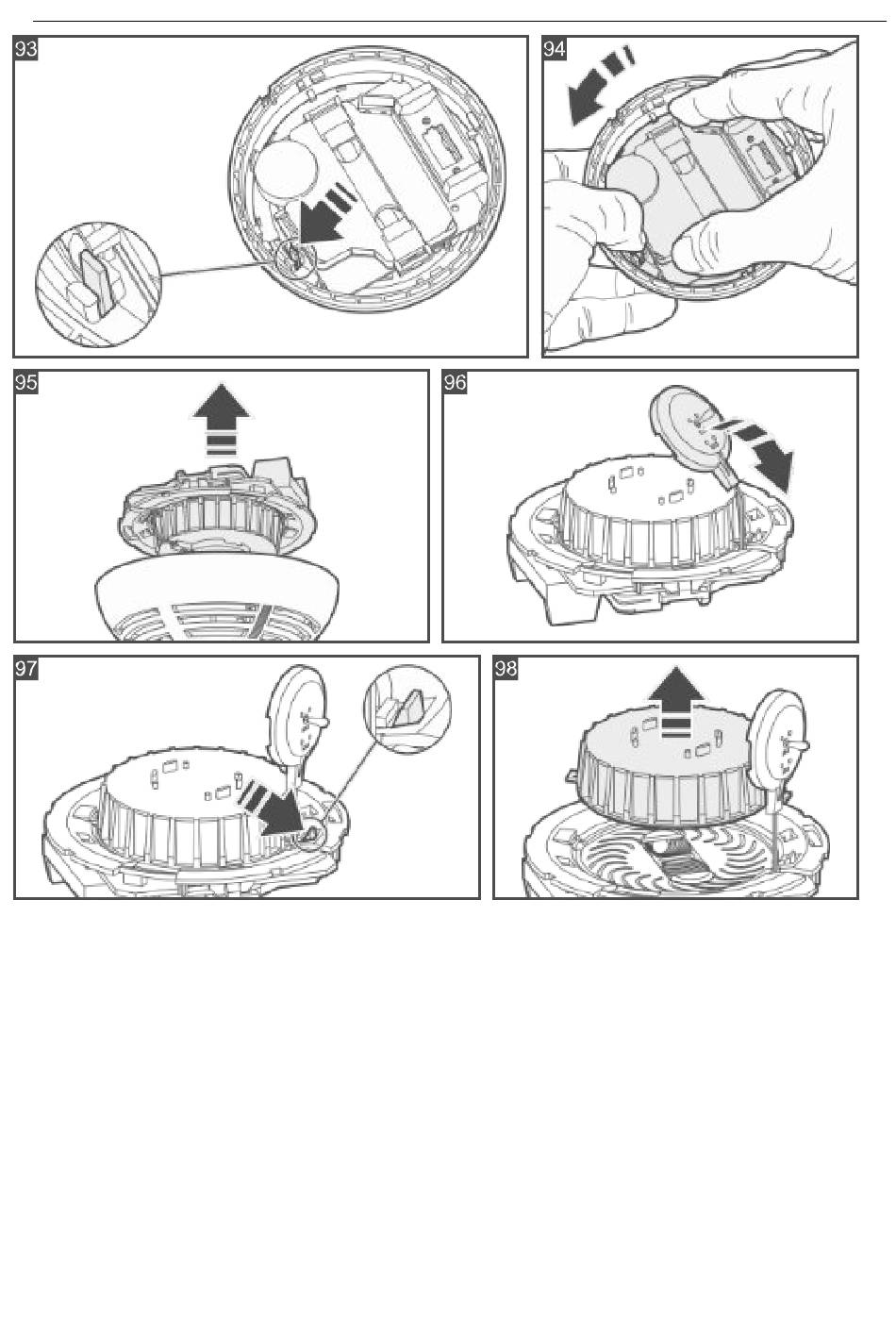 93

94

95

96

97

98