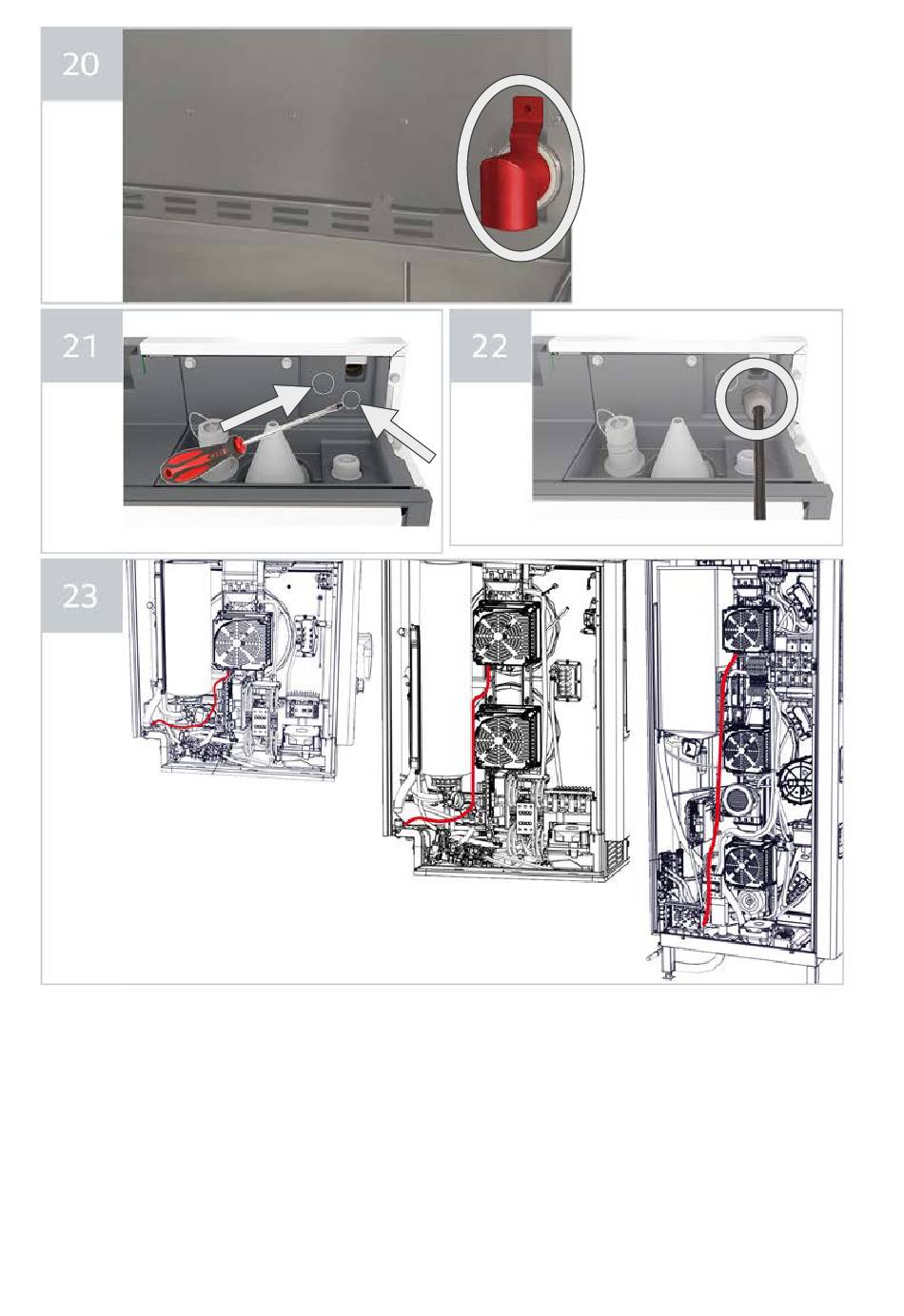 20

21

22

23