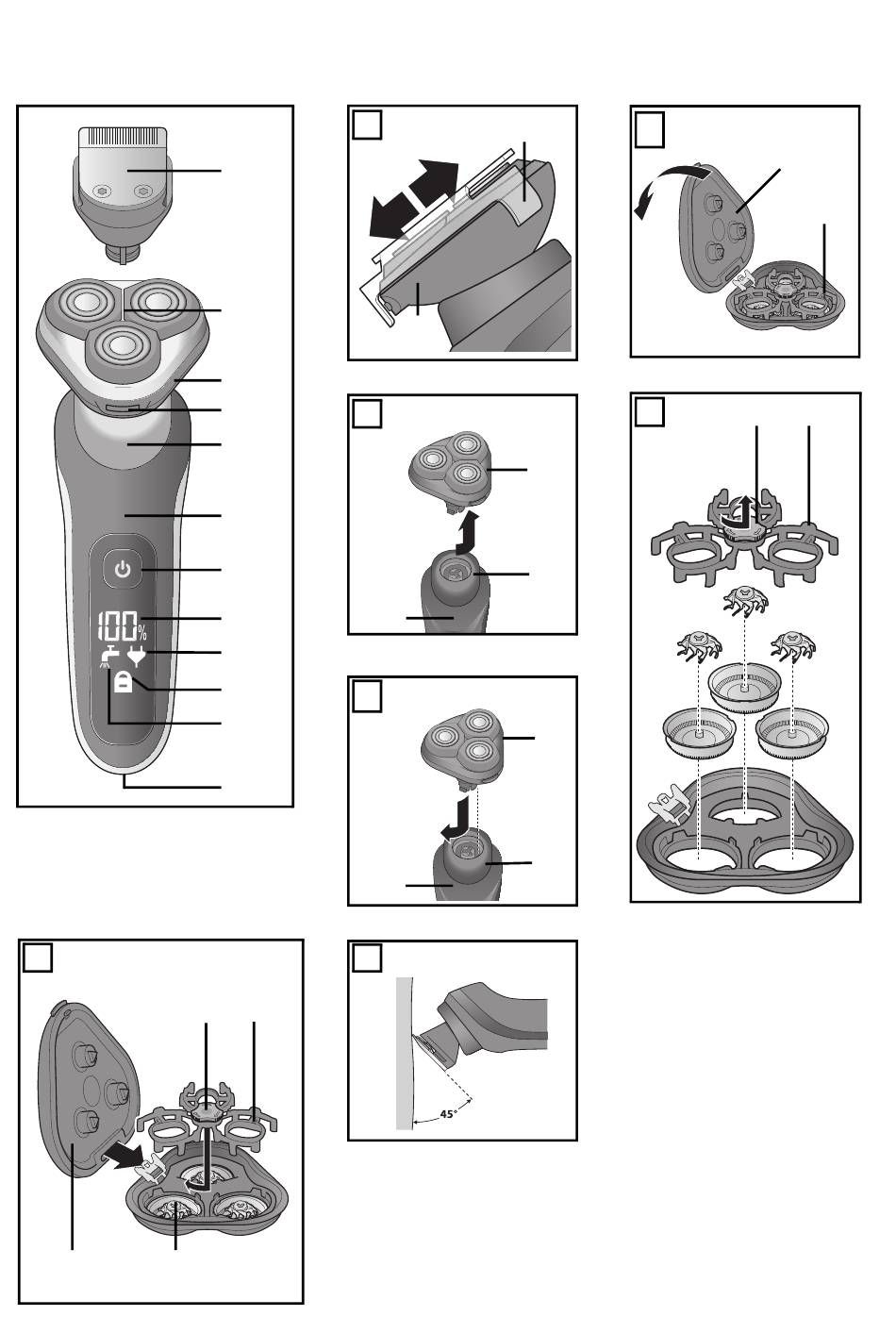 100%

45°