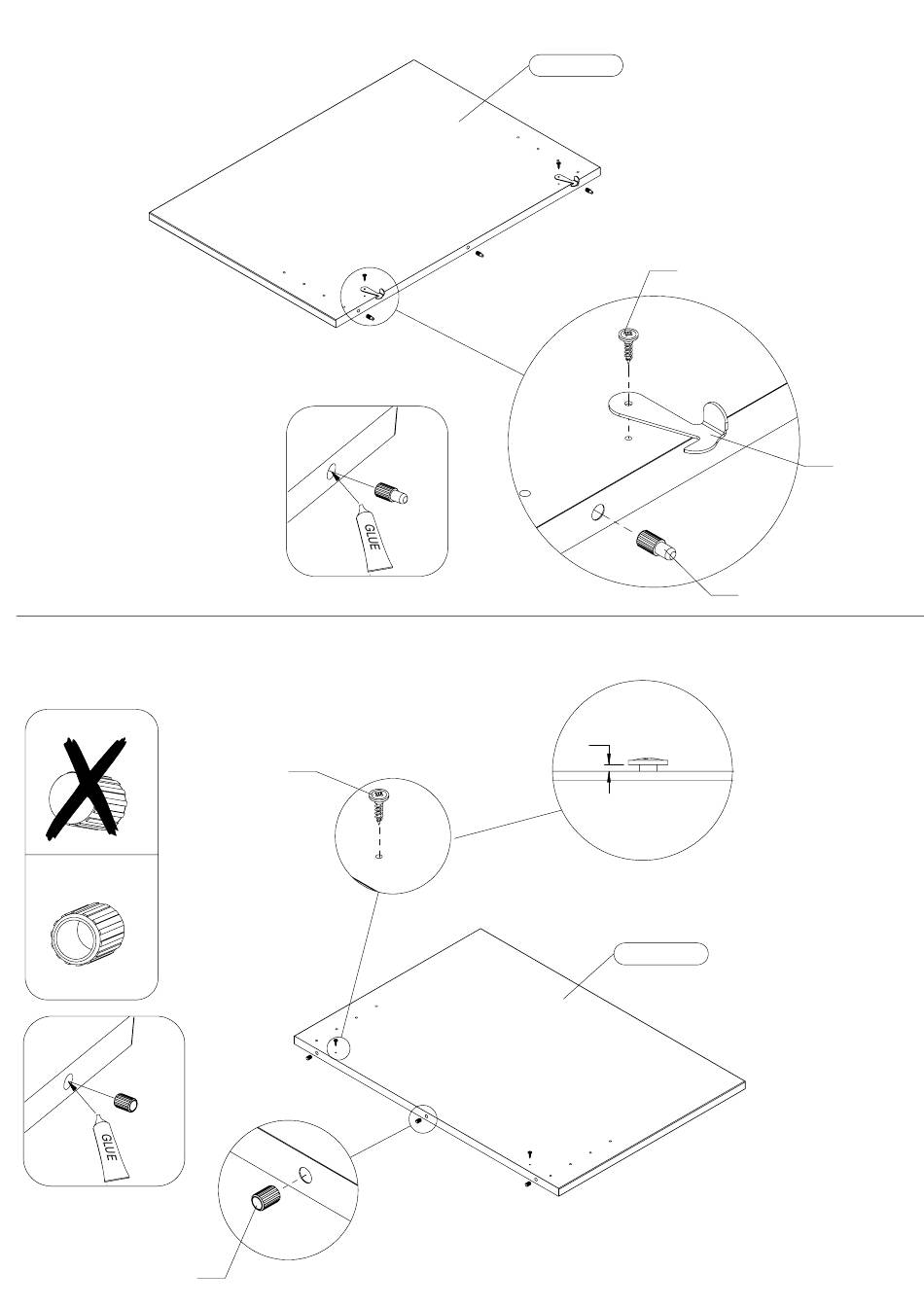 GLUE

GLUE