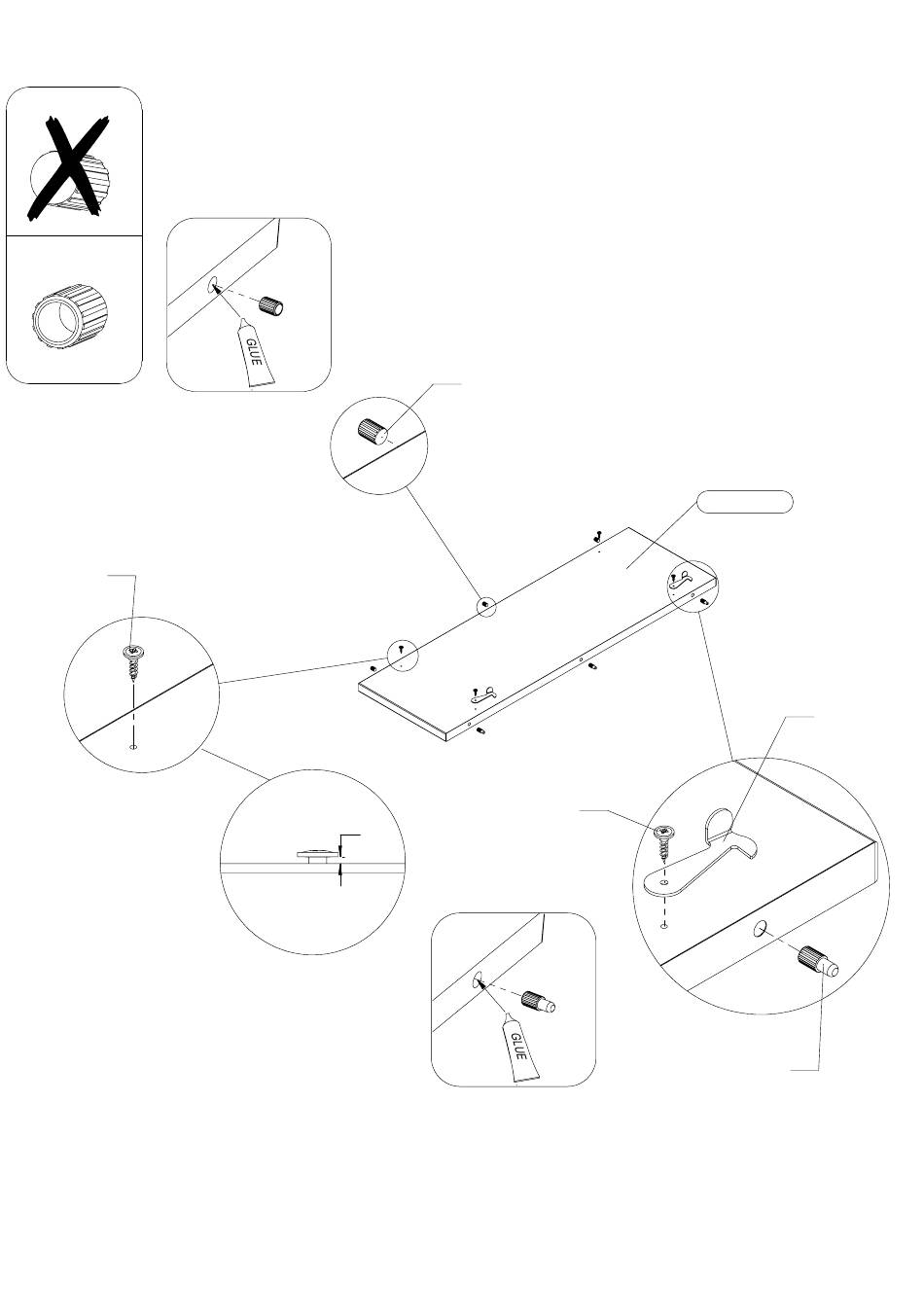 GLUE

GLUE